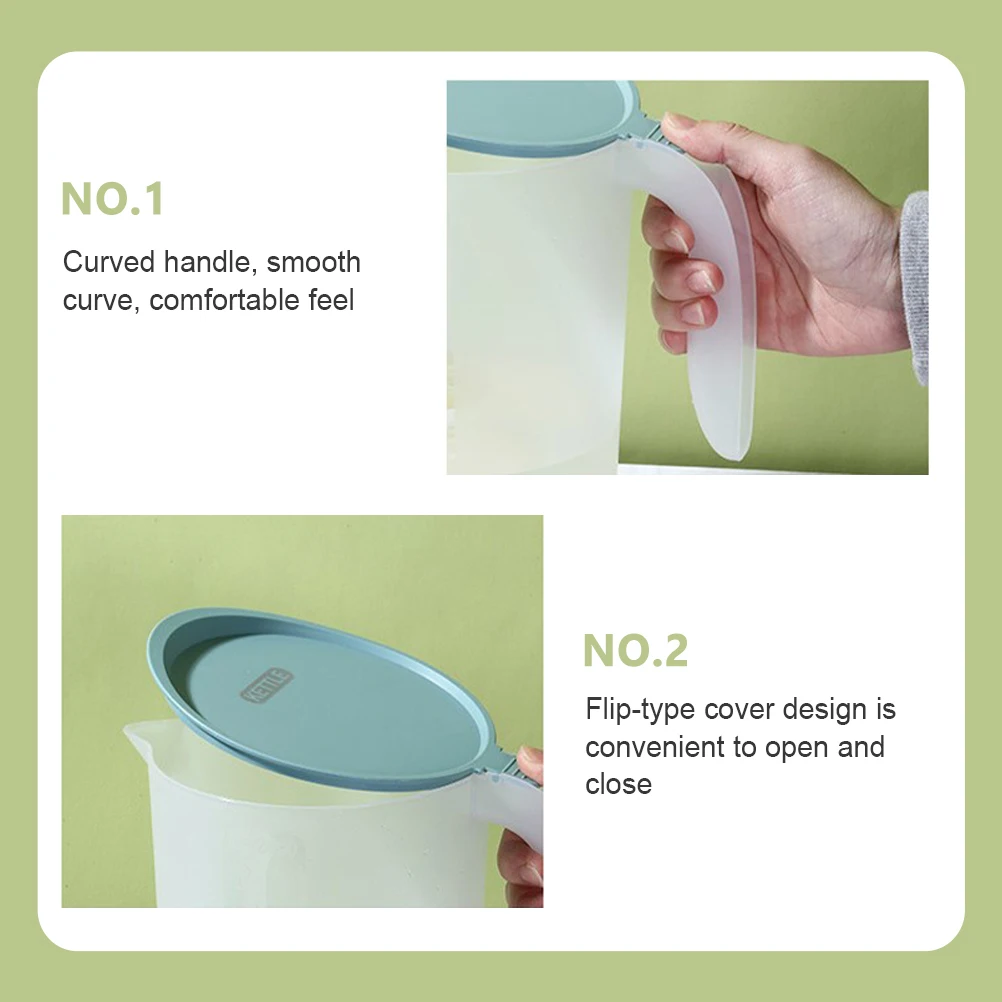 NO.1

Curved handle, smooth curve, comfortable feel

KETTLE

NO.2

Flip-type cover design is convenient to open and close