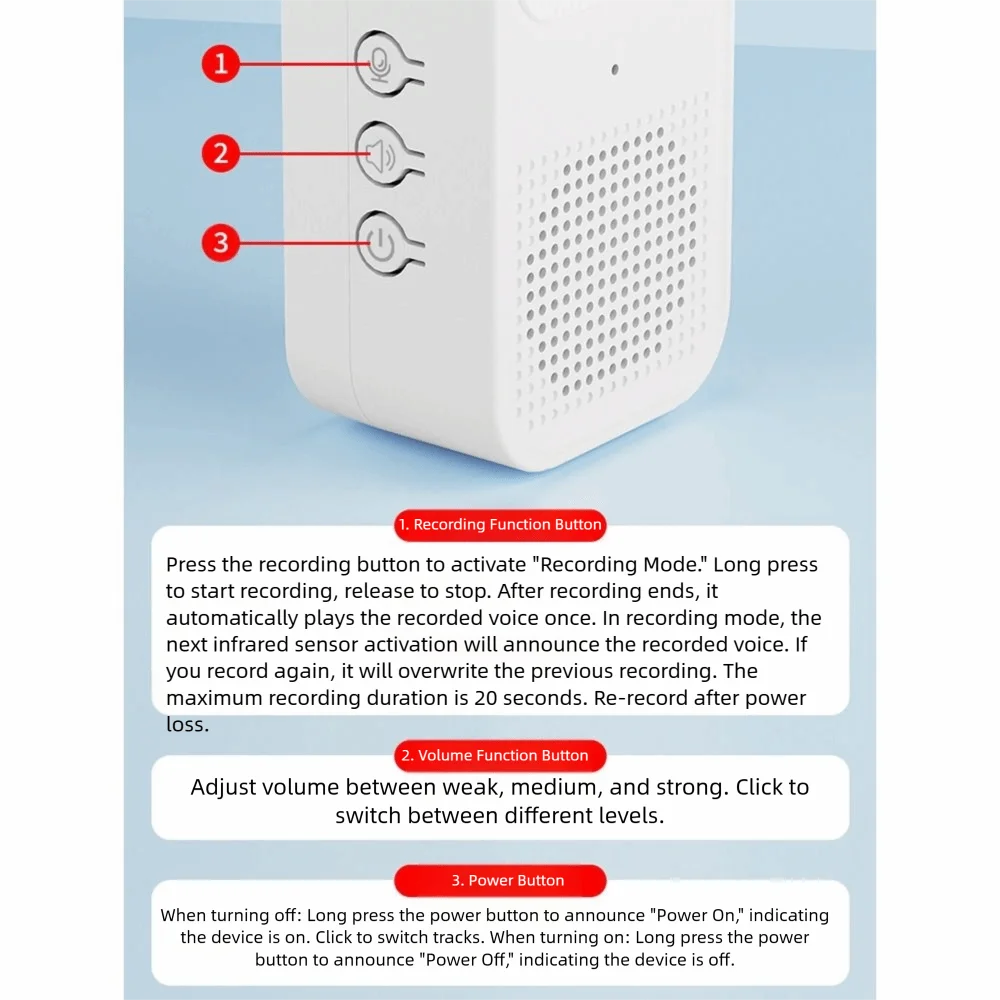 1

2

3

1. Recording Function Button

Press the recording button to activate "Recording Mode." Long press to start recording, release to stop. After recording ends, it automatically plays the recorded voice once. In recording mode, the next infrared sensor activation will announce the recorded voice. If you record again, it will overwrite the previous recording. The maximum recording duration is 20 seconds. Re-record after power loss.

2. Volume Function Button

Adjust volume between weak, medium, and strong. Click to switch between different levels.

3. Power Button

When turning off: Long press the power button to announce "Power On," indicating the device is on. Click to switch tracks. When turning on: Long press the power button to announce "Power Off," indicating the device is off.