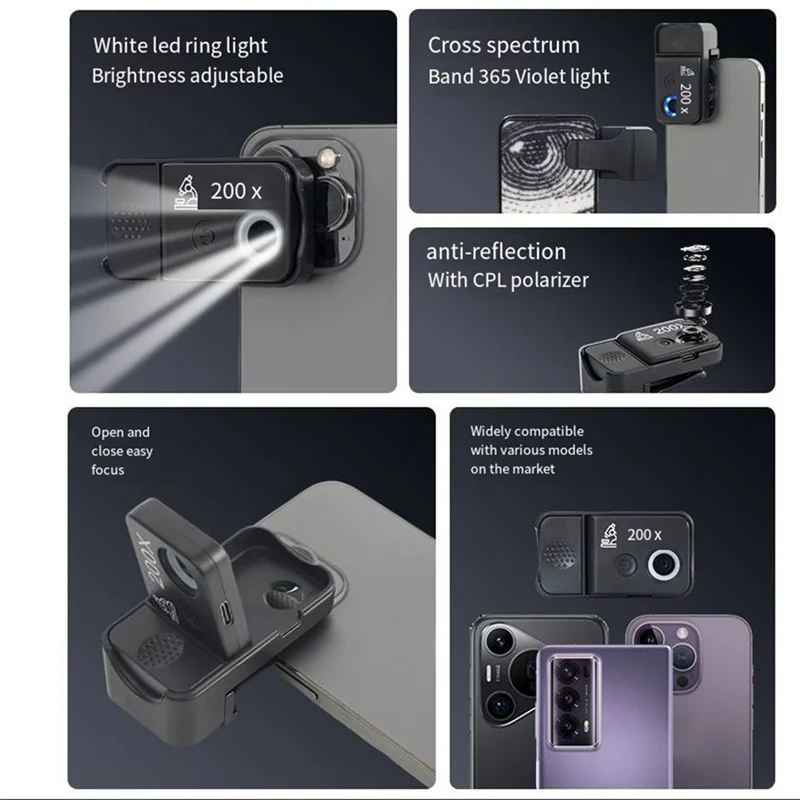 White led ring light
Brightness adjustable

200 x

Cross spectrum
Band 365 Violet light

200 x

anti-reflection
With CPL polarizer

200X

Open and
close easy
focus

200X

Widely compatible
with various models
on the market

200 x