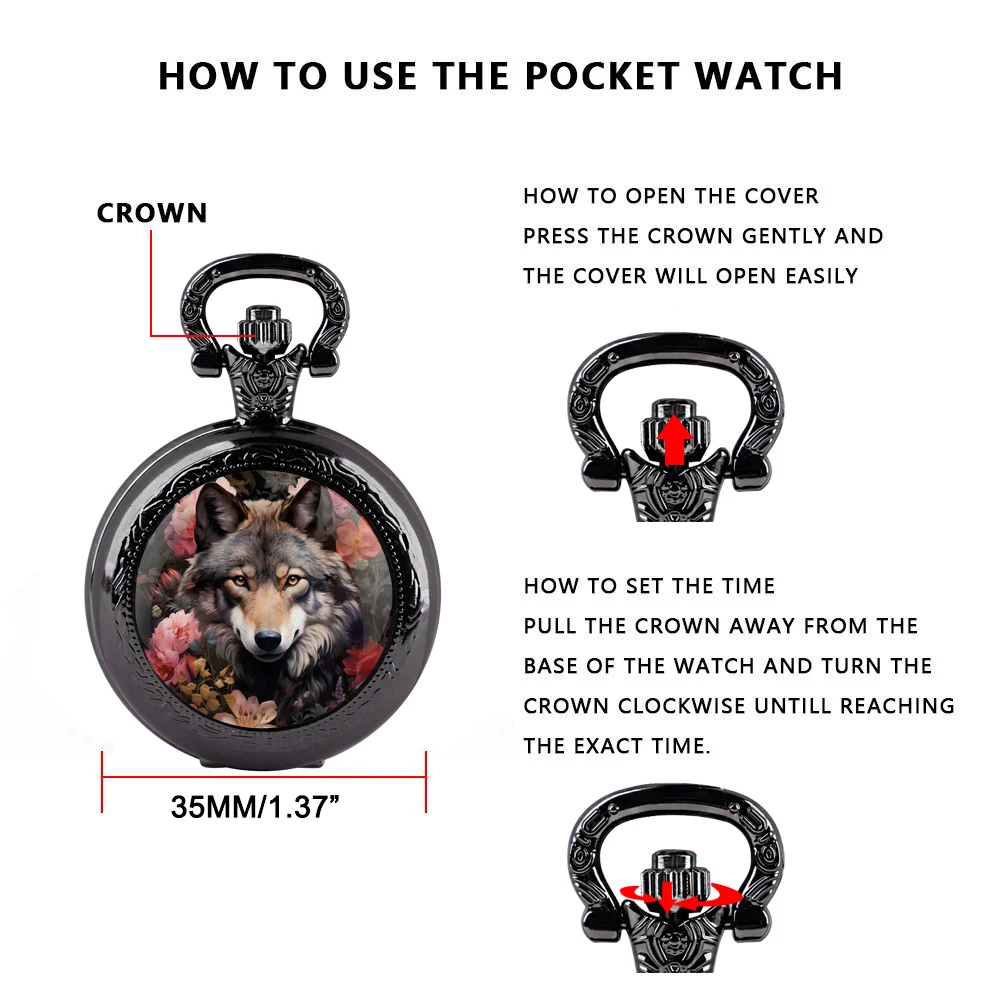 HOW TO USE THE POCKET WATCH

CROWN

35MM/1.37”

HOW TO OPEN THE COVER
PRESS THE CROWN GENTLY AND THE COVER WILL OPEN EASILY

HOW TO SET THE TIME
PULL THE CROWN AWAY FROM THE BASE OF THE WATCH AND TURN THE CROWN CLOCKWISE UNTILL REACHING THE EXACT TIME.