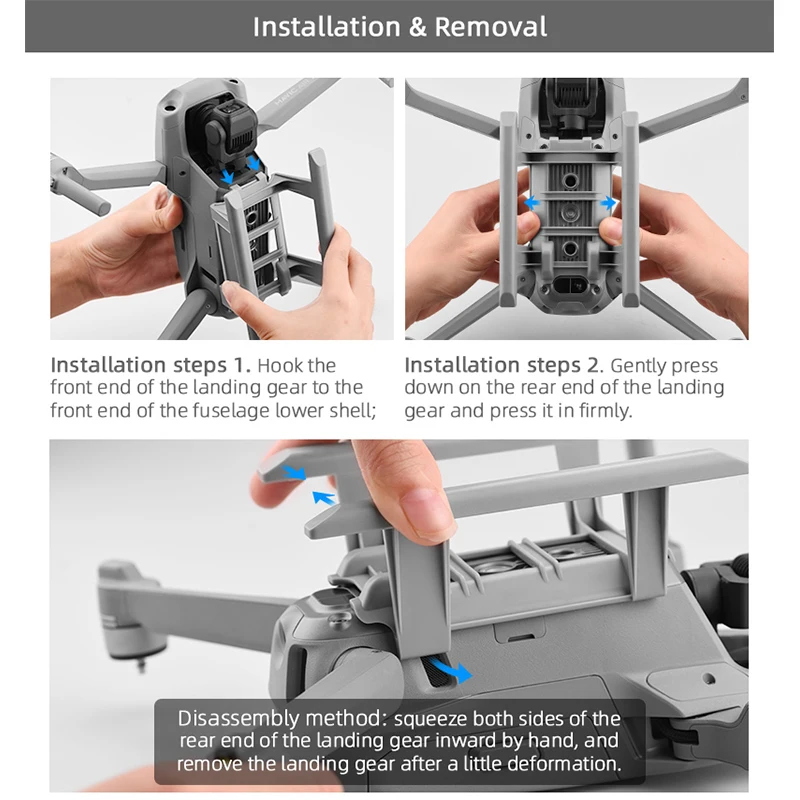 Installation & Removal

Installation steps 1. Hook the front end of the landing gear to the front end of the fuselage lower shell;

Installation steps 2. Gently press down on the rear end of the landing gear and press it in firmly.

Disassembly method: squeeze both sides of the rear end of the landing gear inward by hand, and remove the landing gear after a little deformation.