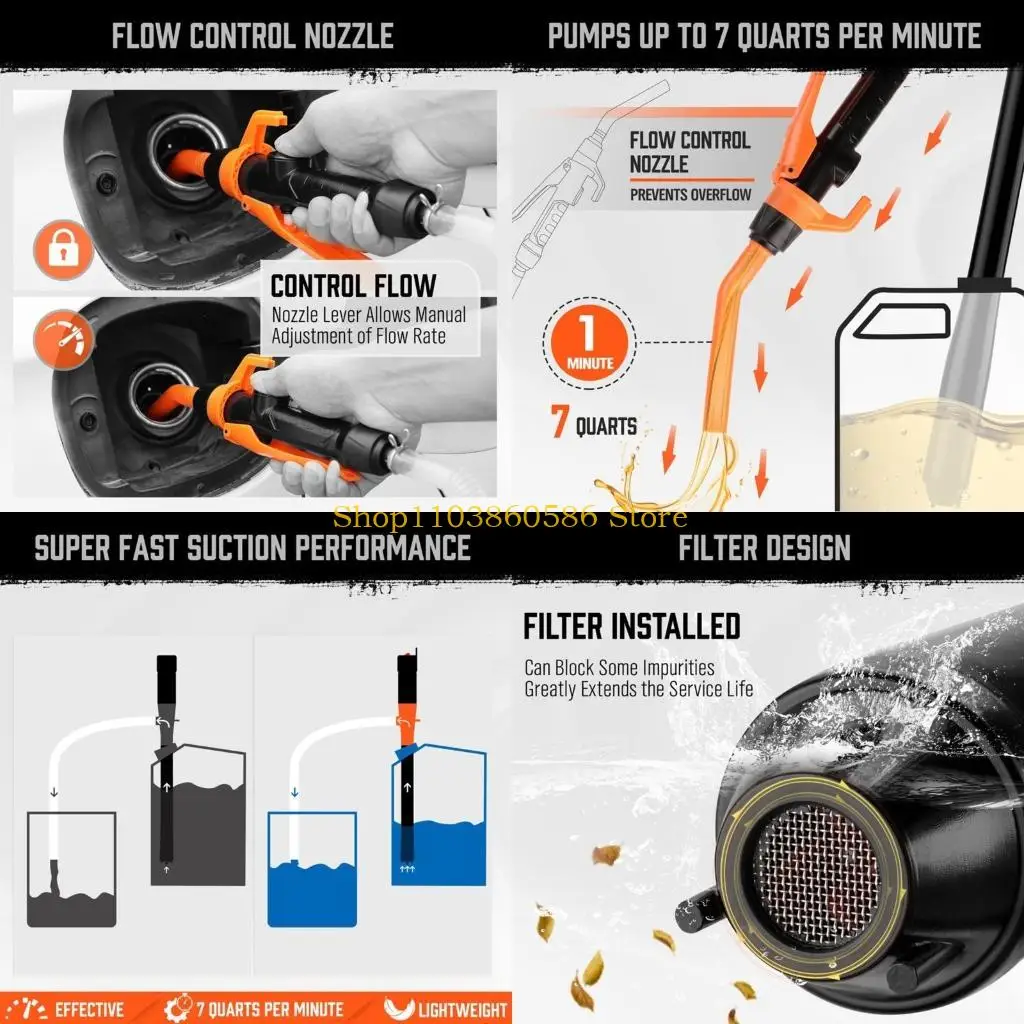 FLOW CONTROL NOZZLE

CONTROL FLOW
Nozzle Lever Allows Manual Adjustment of Flow Rate

PUMPS UP TO 7 QUARTS PER MINUTE

FLOW CONTROL NOZZLE
PREVENTS OVERFLOW

1 MINUTE

7 QUARTS

Shop1103860586 Store

SUPER FAST SUCTION PERFORMANCE

EFFECTIVE
7 QUARTS PER MINUTE
LIGHTWEIGHT

FILTER DESIGN

FILTER INSTALLED
Can Block Some Impurities
Greatly Extends the Service Life