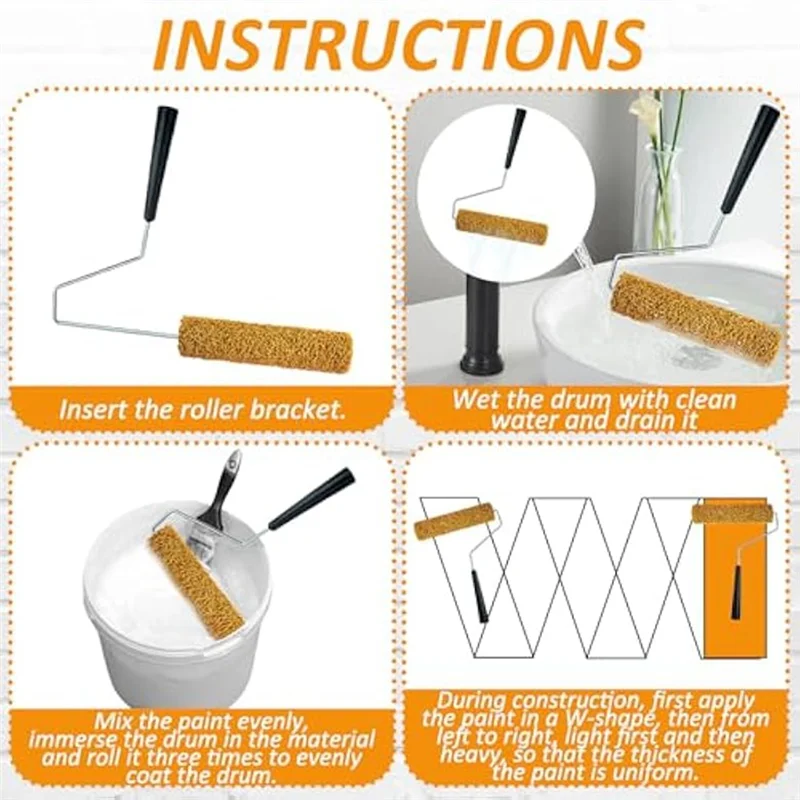 INSTRUCTIONS

Insert the roller bracket.

Wet the drum with clean water and drain it

Mix the paint evenly, immerse the drum in the material and roll it three times to evenly coat the drum.

During construction, first apply the paint in a W-shape, then from left to right, light first and then heavy, so that the thickness of the paint is uniform.