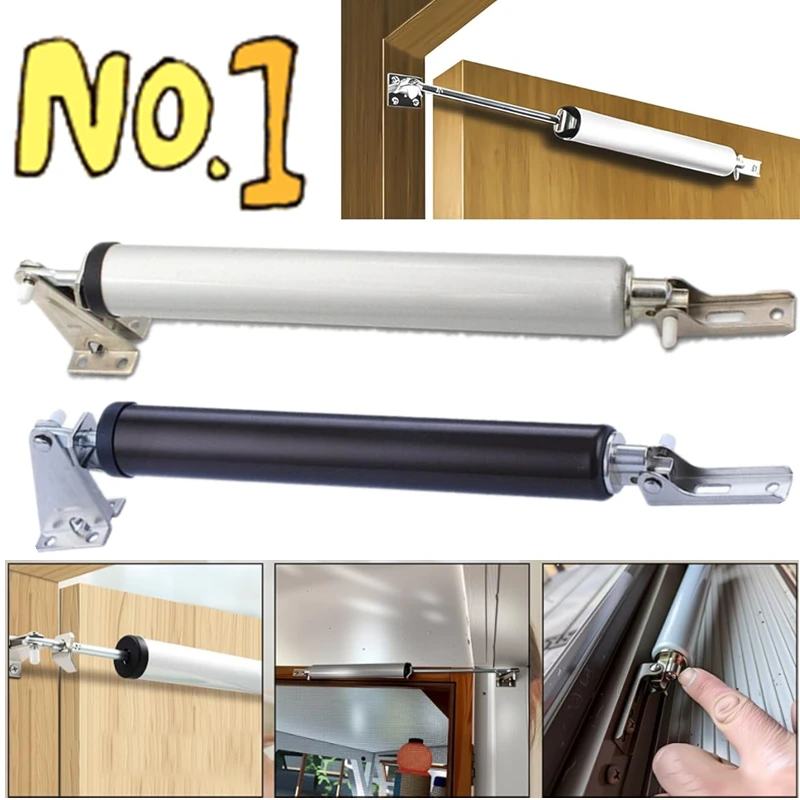 NO.1