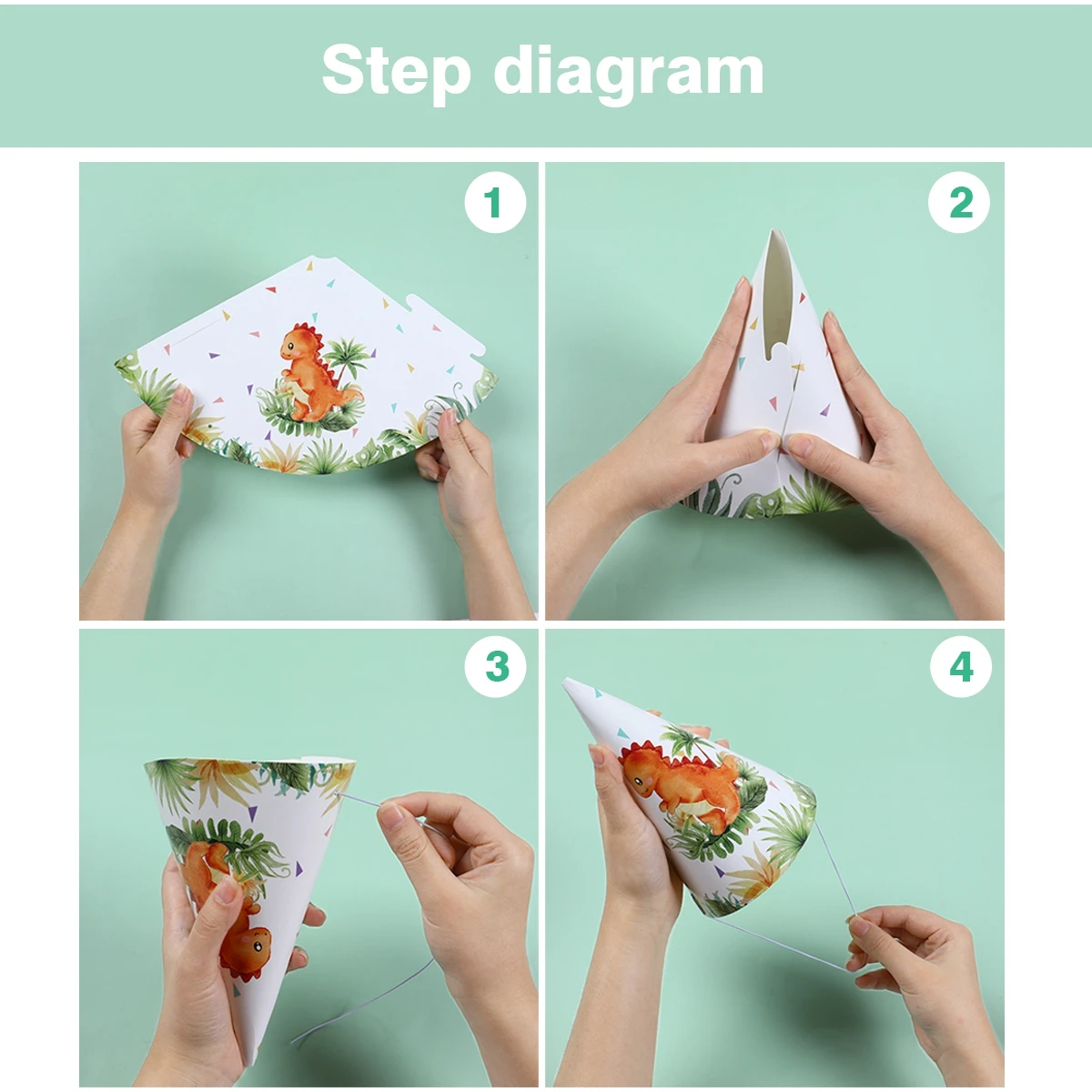 Step diagram

1

2

3

4