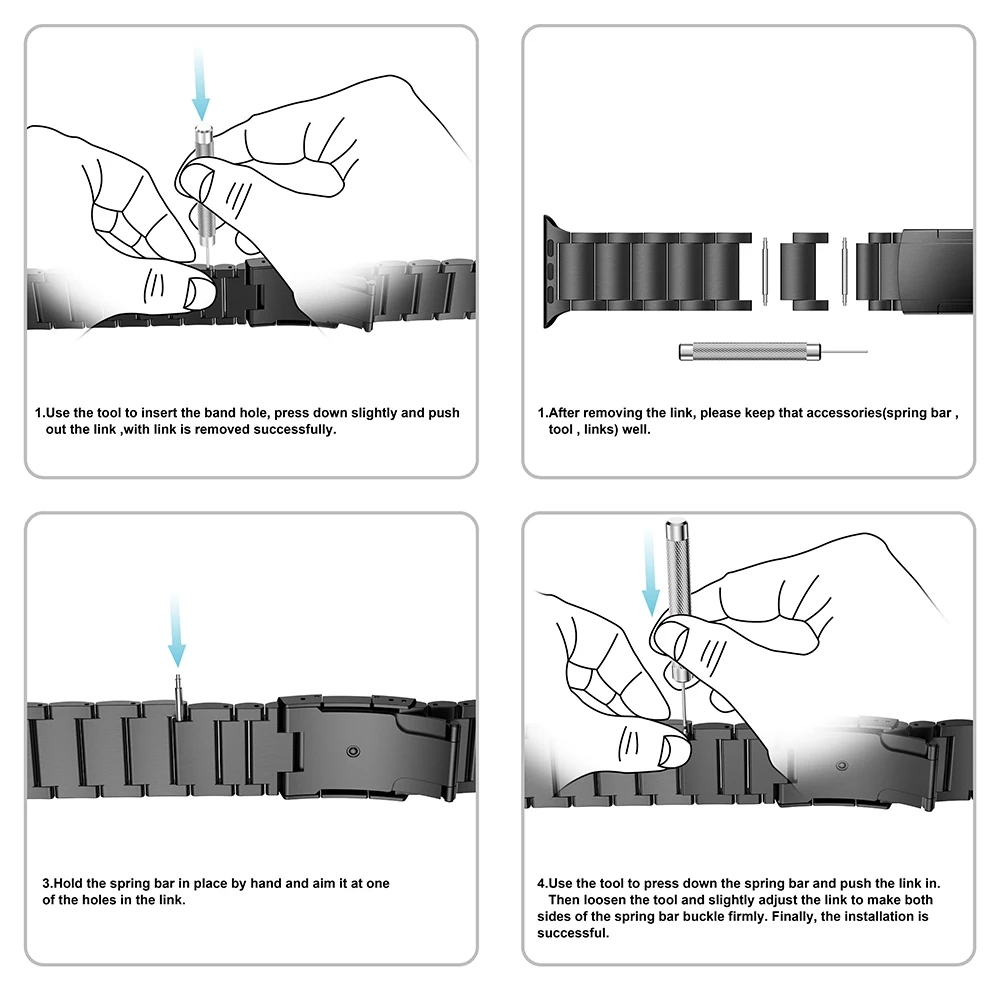 1.Use the tool to insert the band hole, press down slightly and push out the link ,with link is removed successfully.

1.After removing the link, please keep that accessories(spring bar , tool , links) well.

3.Hold the spring bar in place by hand and aim it at one of the holes in the link.

4.Use the tool to press down the spring bar and push the link in. Then loosen the tool and slightly adjust the link to make both sides of the spring bar buckle firmly. Finally, the installation is successful.