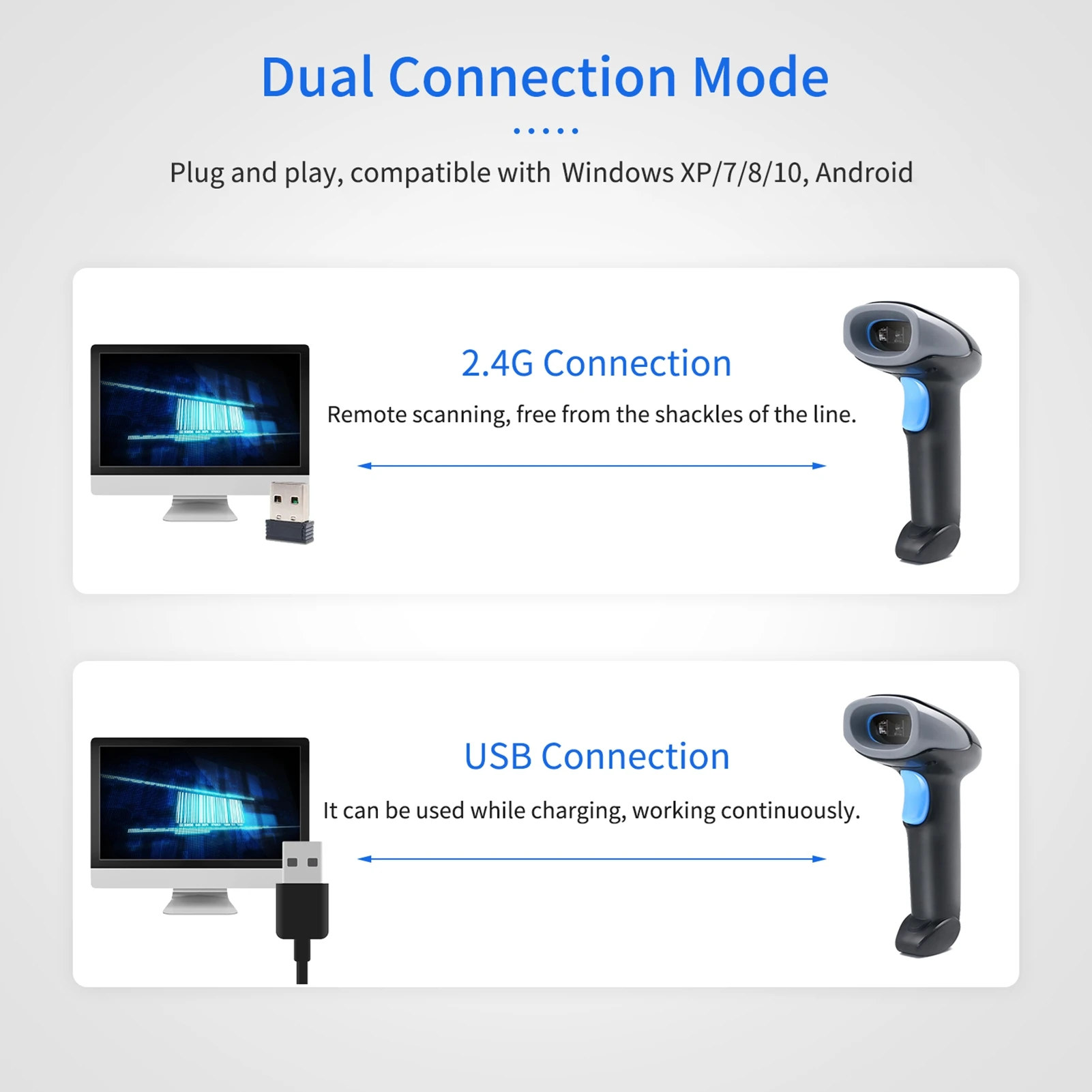 Dual Connection Mode

Plug and play, compatible with Windows XP/7/8/10, Android

2.4G Connection

Remote scanning, free from the shackles of the line.

USB Connection

It can be used while charging, working continuously.