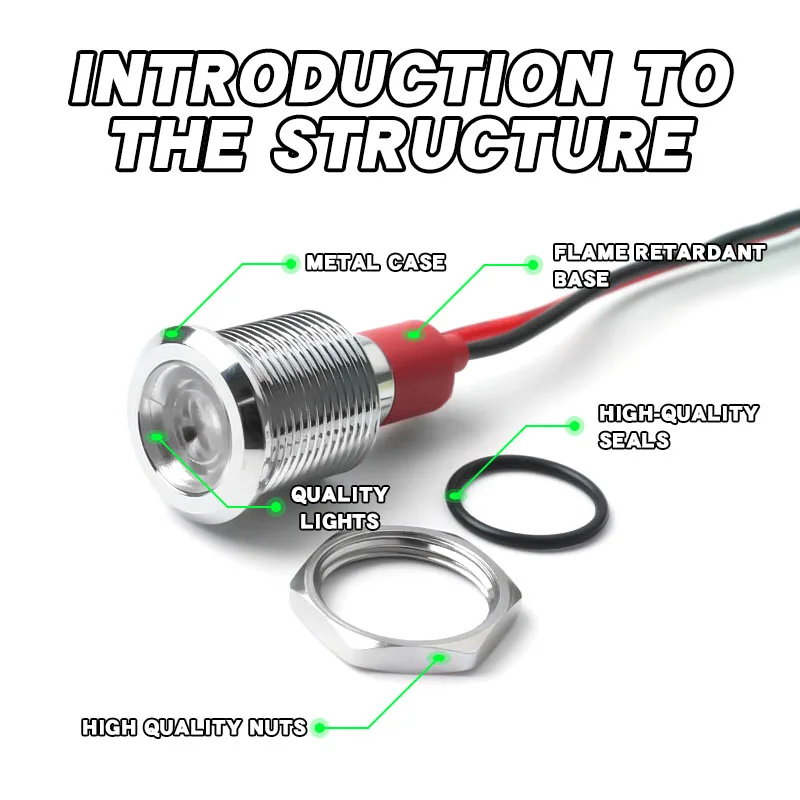 INTRODUCTION TO THE STRUCTURE

METAL CASE

FLAME RETARDANT BASE

HIGH-QUALITY SEALS

QUALITY LIGHTS

HIGH QUALITY NUTS