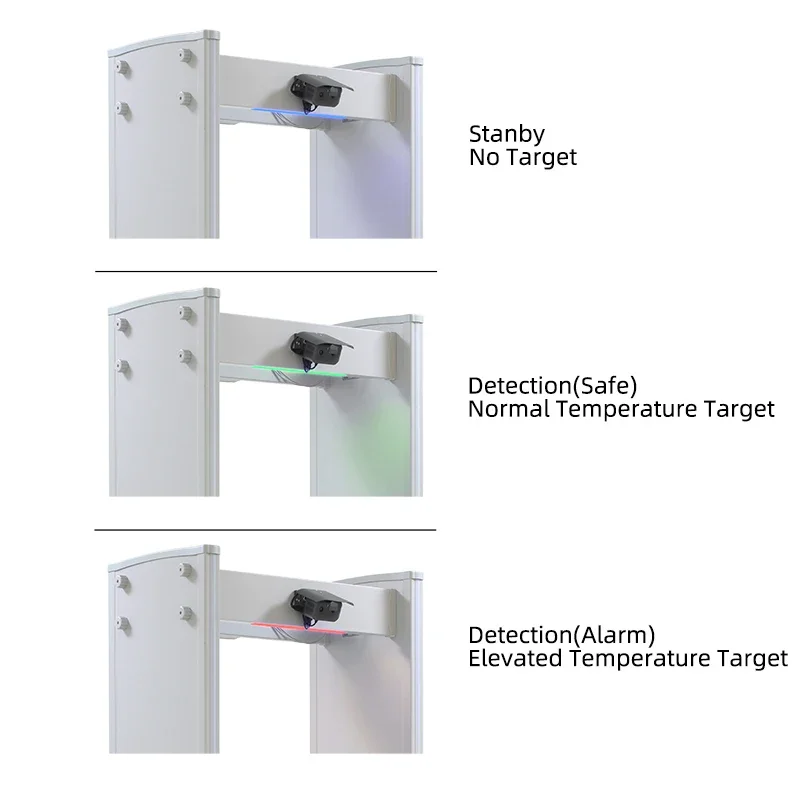 Stanby
No Target

Detection(Safe)
Normal Temperature Target

Detection(Alarm)
Elevated Temperature Target