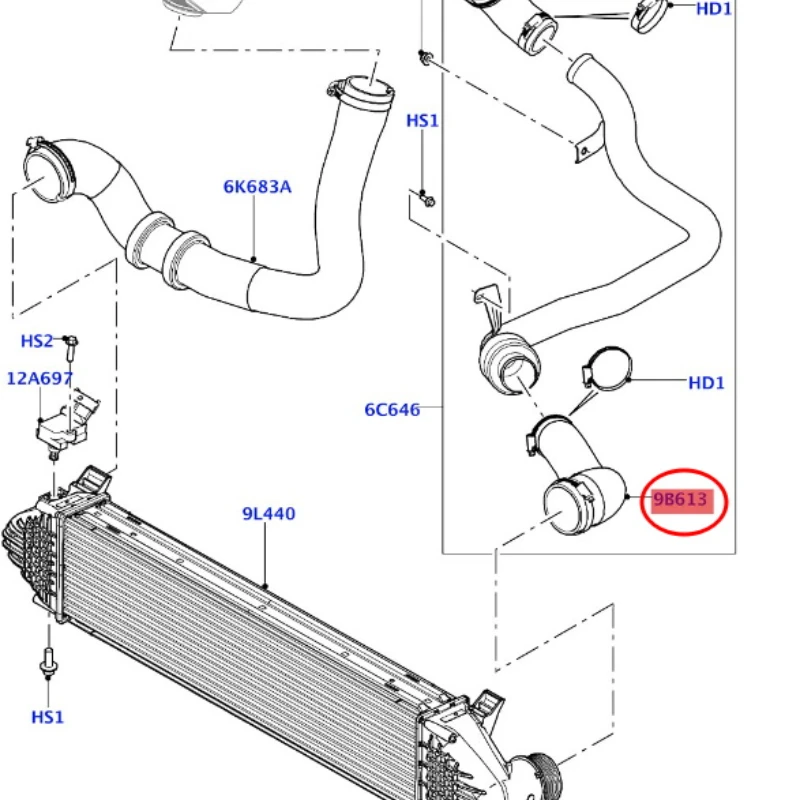 HD1
HS1
6K683A
HS2
12A697
6C646
HD1
9B613
9L440
HS1