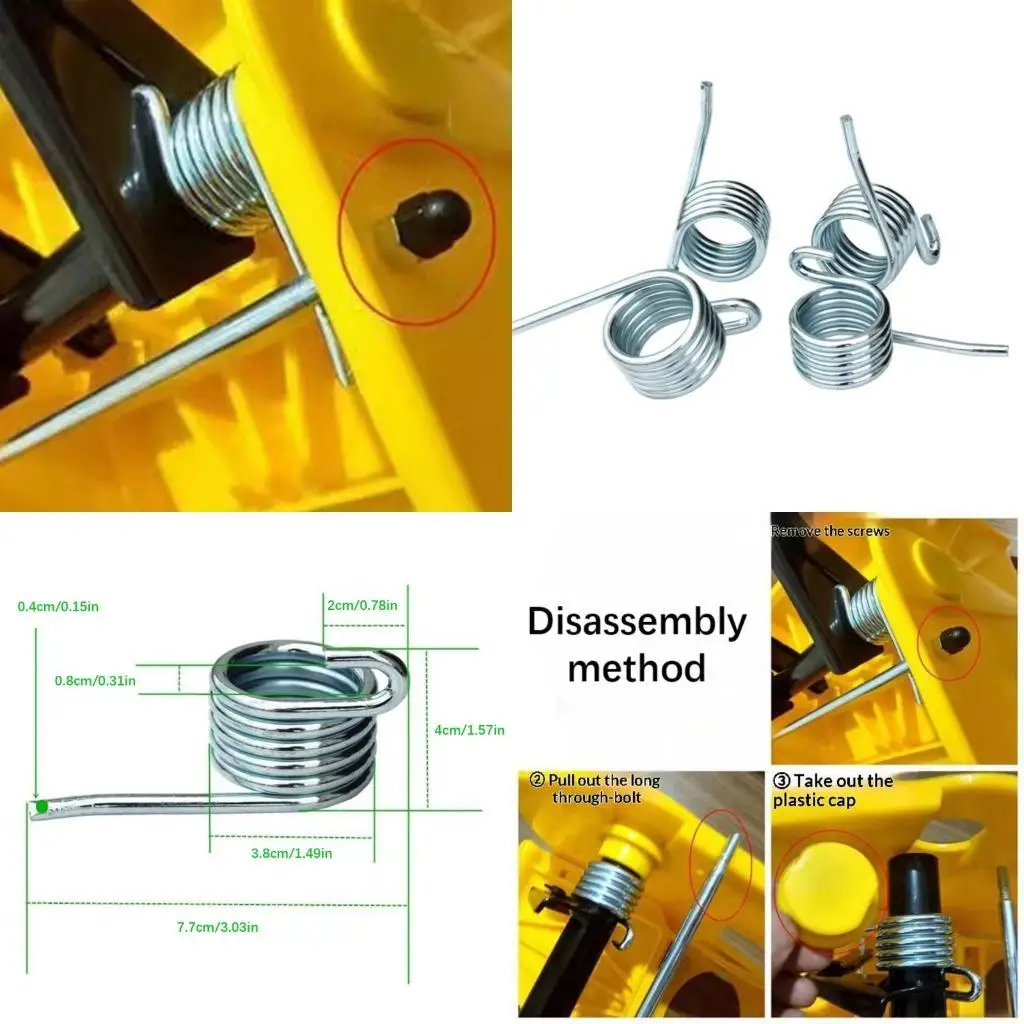 0.4cm/0.15in

2cm/0.78in

0.8cm/0.31in

4cm/1.57in

3.8cm/1.49in

7.7cm/3.03in

Disassembly method

Remove the screws

② Pull out the long through-bolt

③ Take out the plastic cap