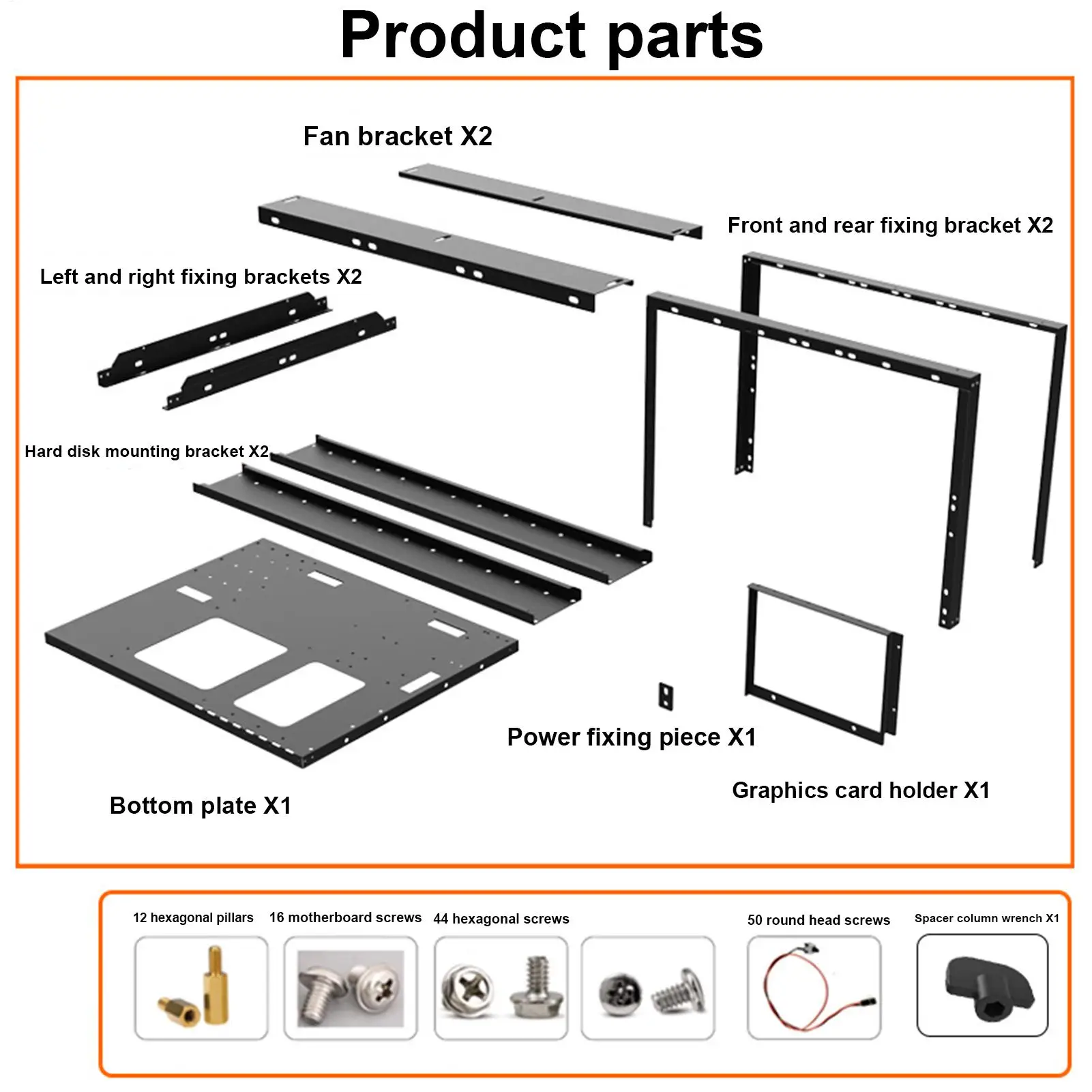 Product parts

Fan bracket X2

Front and rear fixing bracket X2

Left and right fixing brackets X2

Hard disk mounting bracket X2

Power fixing piece X1

Graphics card holder X1

Bottom plate X1

12 hexagonal pillars

16 motherboard screws

44 hexagonal screws

50 round head screws

Spacer column wrench X1