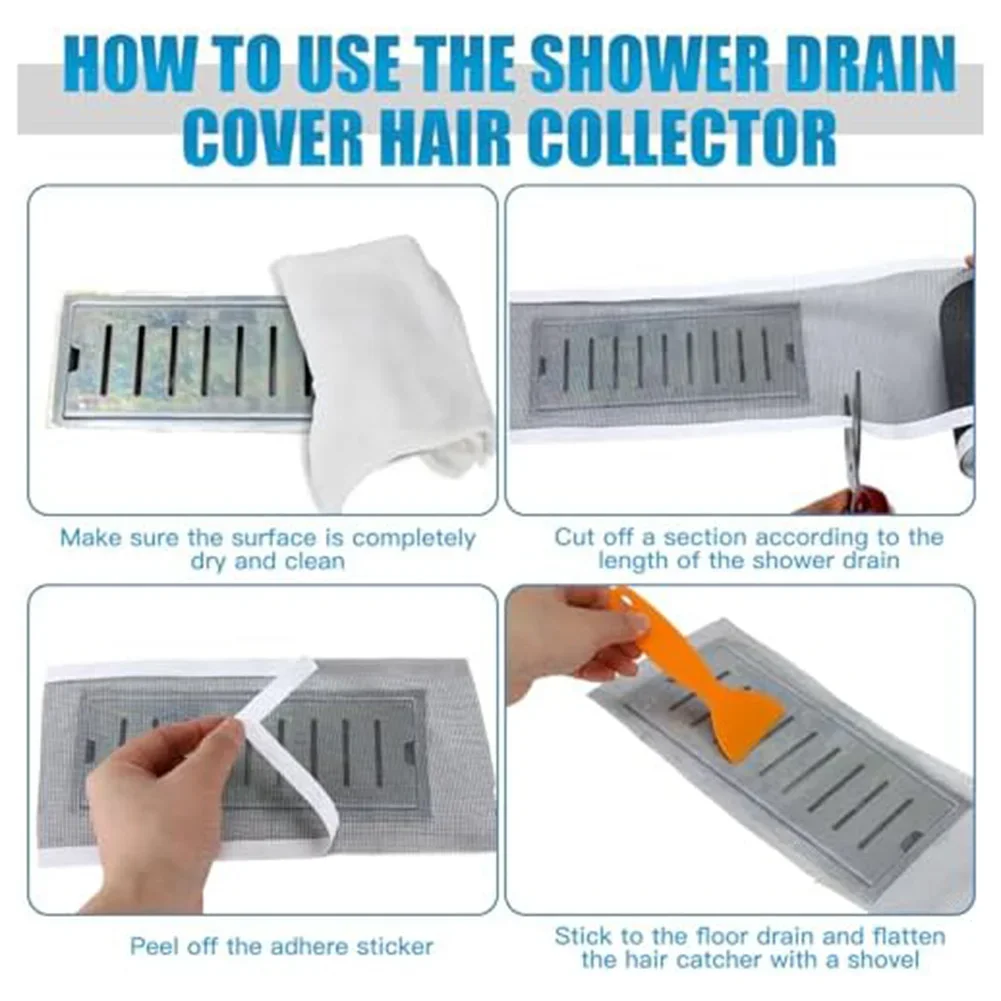 HOW TO USE THE SHOWER DRAIN COVER HAIR COLLECTOR

Make sure the surface is completely dry and clean

Cut off a section according to the length of the shower drain

Peel off the adhere sticker

Stick to the floor drain and flatten the hair catcher with a shovel