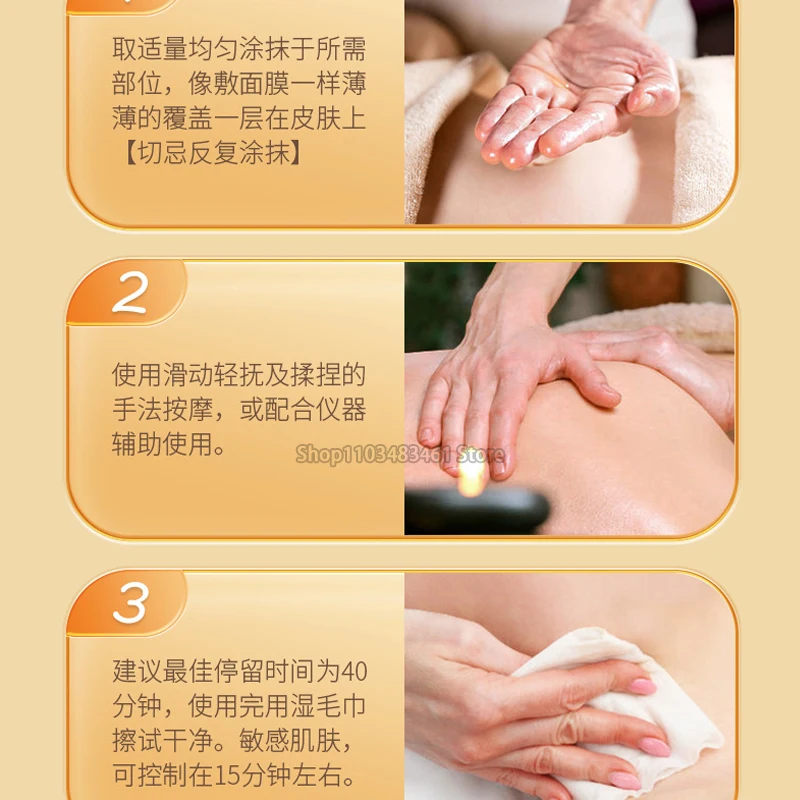 取适量均匀涂抹于所需部位，像敷面膜一样薄薄的覆盖一层在皮肤上【切忌反复涂抹】

2

使用滑动轻抚及揉捏的手法按摩，或配合仪器辅助使用。

Shop1103483461 Store

3

建议最佳停留时间为40分钟，使用完用湿毛巾擦试干净。敏感肌肤，可控制在15分钟左右。