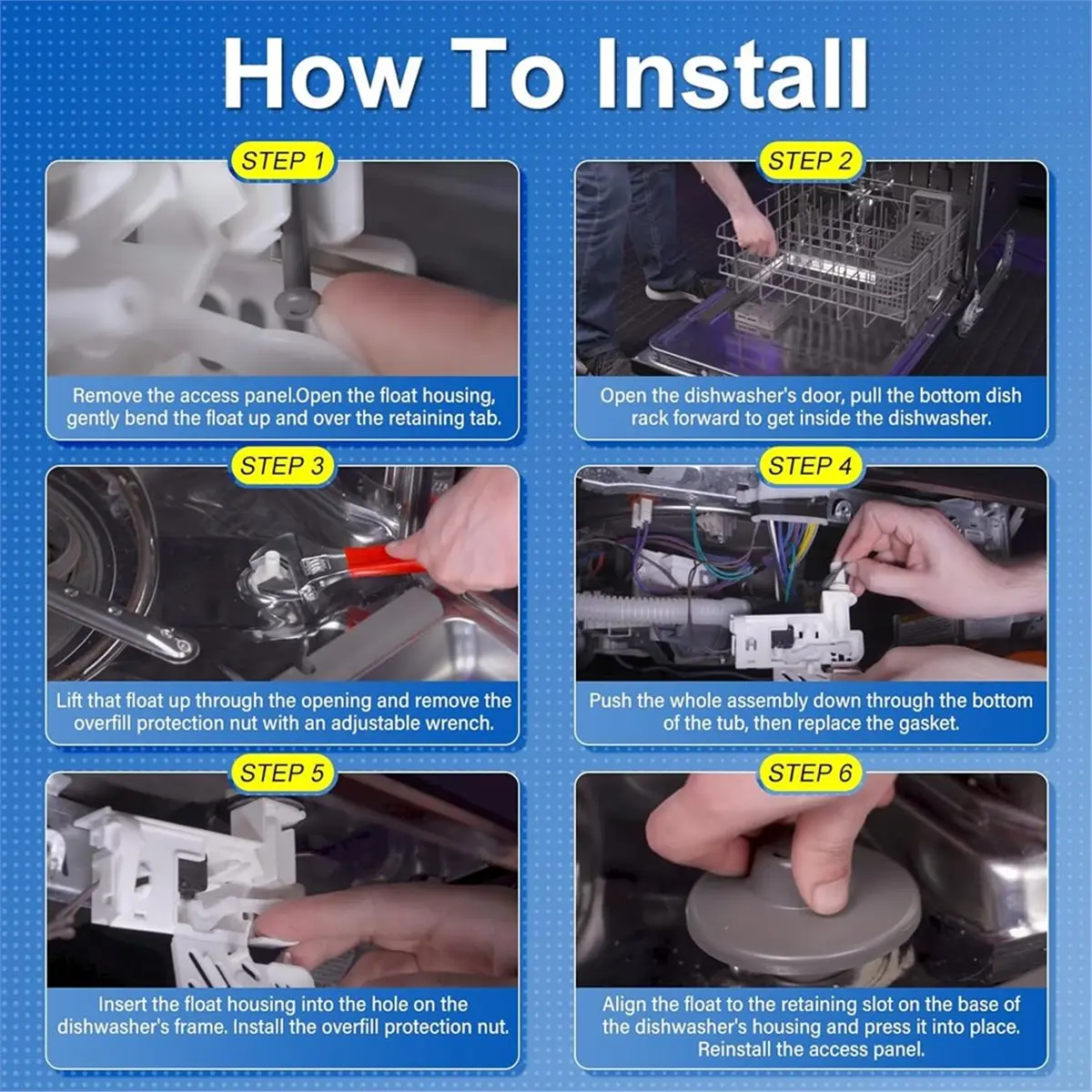 How To Install

STEP 1

Remove the access panel.Open the float housing, gently bend the float up and over the retaining tab.

STEP 2

Open the dishwasher's door, pull the bottom dish rack forward to get inside the dishwasher.

STEP 3

Lift that float up through the opening and remove the overfill protection nut with an adjustable wrench.

STEP 4

Push the whole assembly down through the bottom of the tub, then replace the gasket.

STEP 5

Insert the float housing into the hole on the dishwasher's frame. Install the overfill protection nut.

STEP 6

Align the float to the retaining slot on the base of the dishwasher's housing and press it into place. Reinstall the access panel.