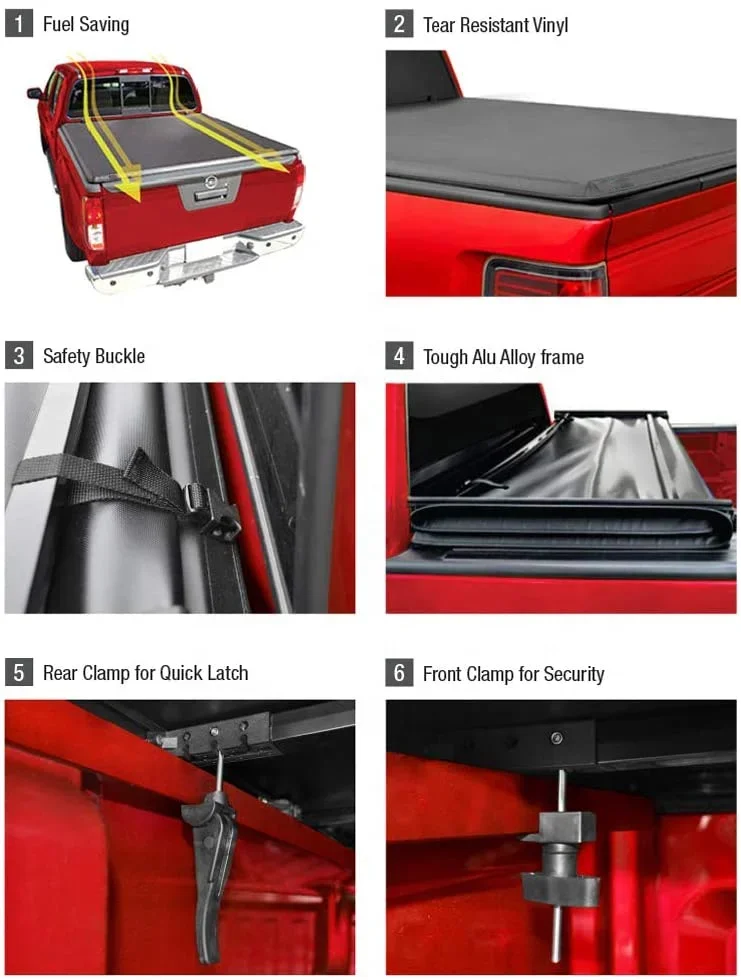 1 Fuel Saving

2 Tear Resistant Vinyl

3 Safety Buckle

4 Tough Alu Alloy frame

5 Rear Clamp for Quick Latch

6 Front Clamp for Security