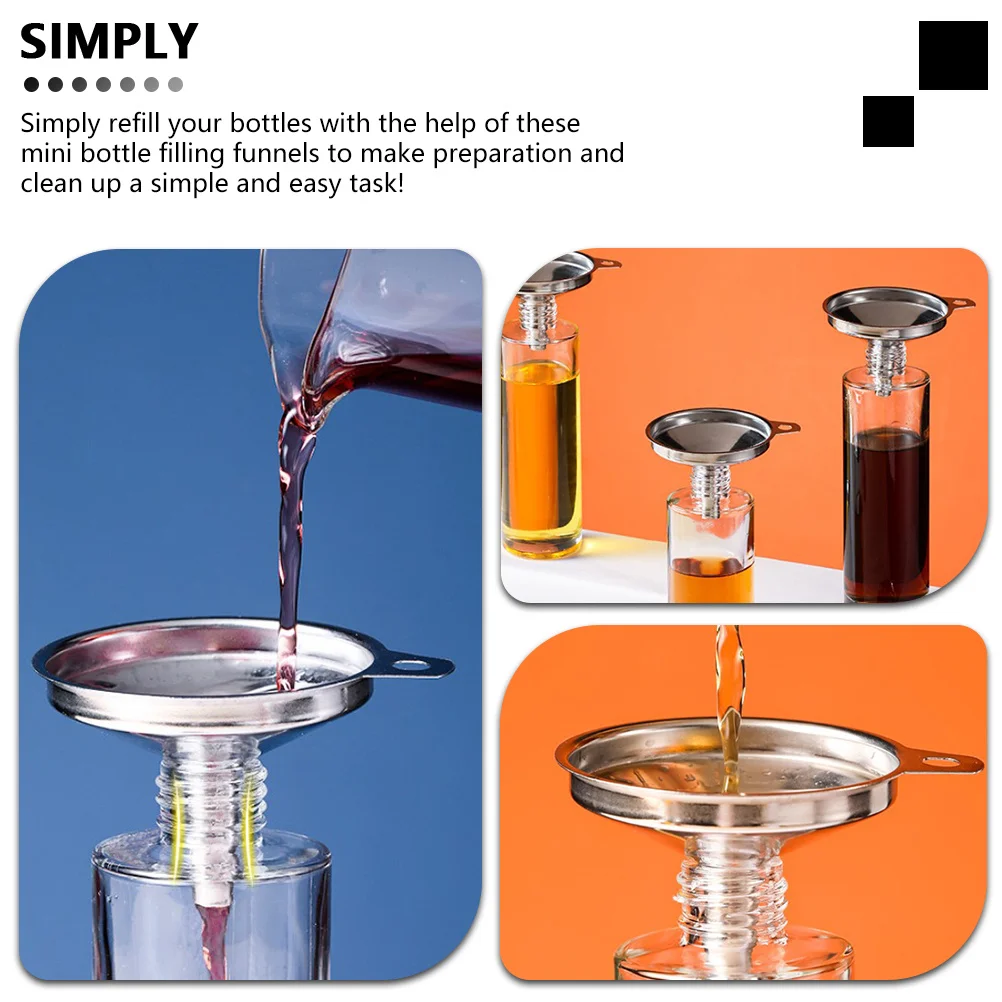 SIMPLY

Simply refill your bottles with the help of these mini bottle filling funnels to make preparation and clean up a simple and easy task!