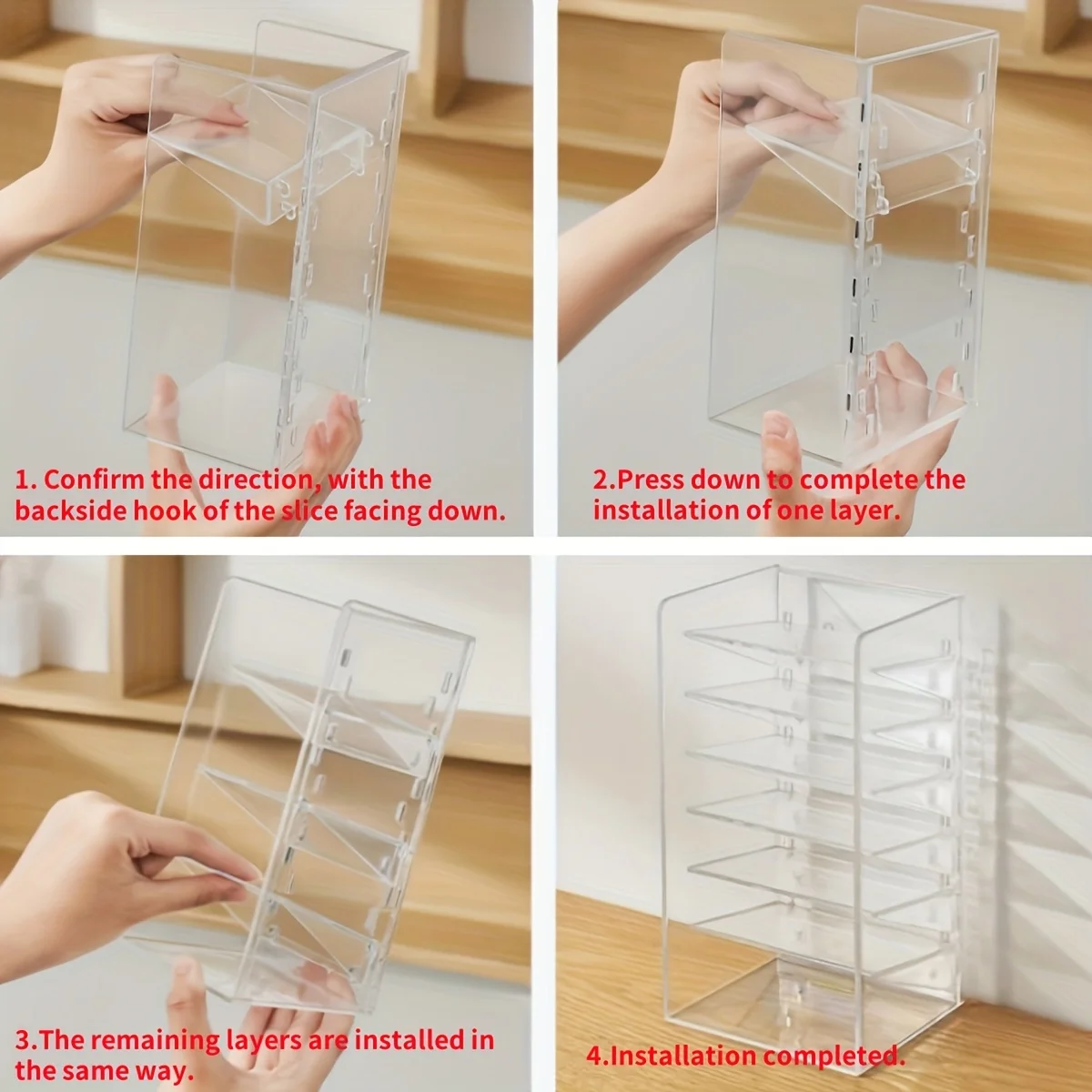 1. Confirm the direction, with the backside hook of the slice facing down.

2.Press down to complete the installation of one layer.

3.The remaining layers are installed in the same way.

4.Installation completed.