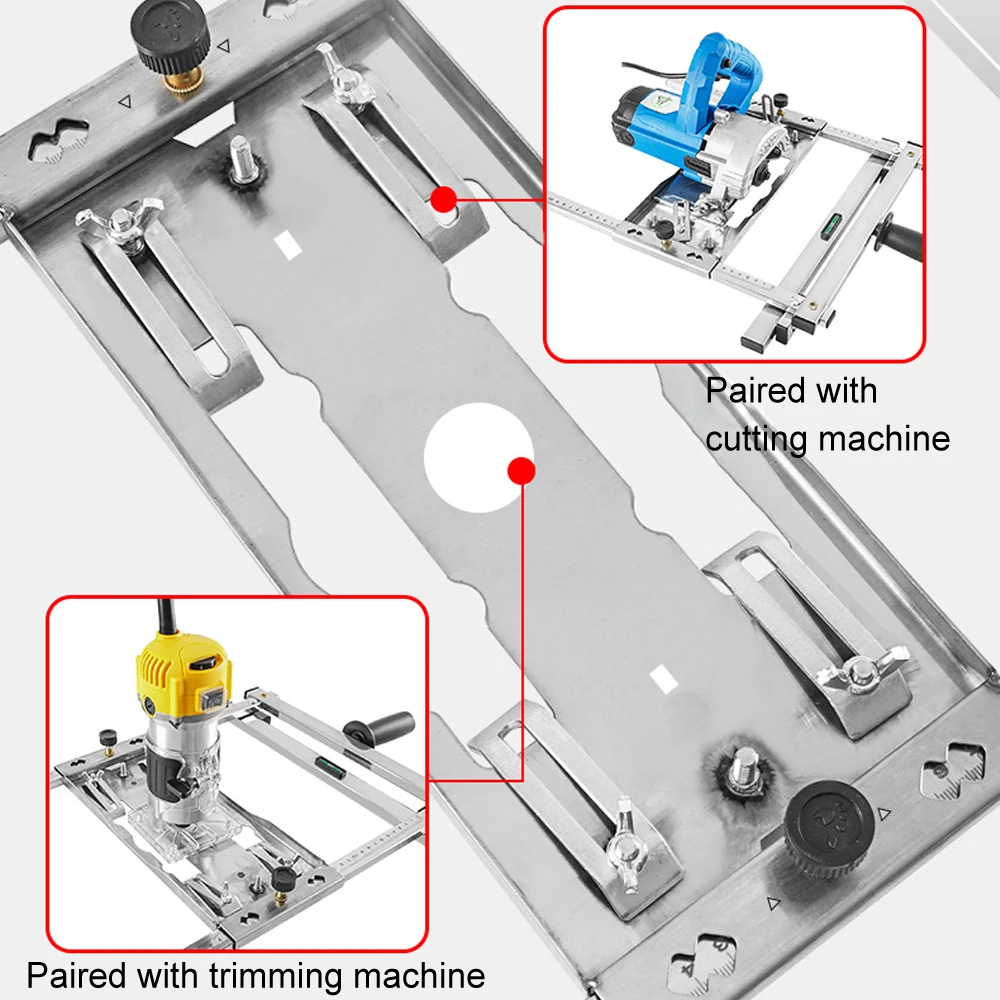 Paired with cutting machine

Paired with trimming machine