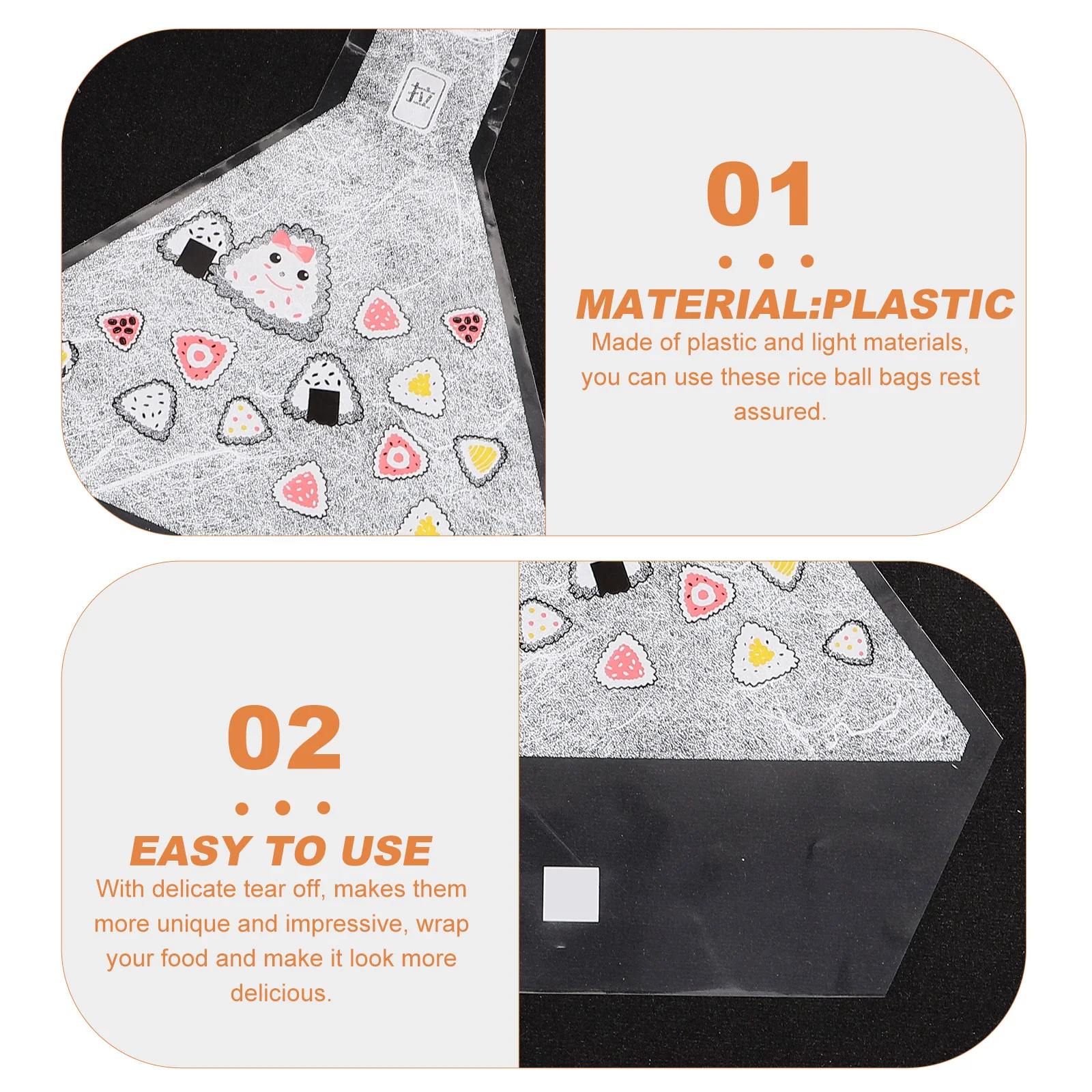 拉

01

MATERIAL:PLASTIC

Made of plastic and light materials, you can use these rice ball bags rest assured.

02

EASY TO USE

With delicate tear off, makes them more unique and impressive, wrap your food and make it look more delicious.