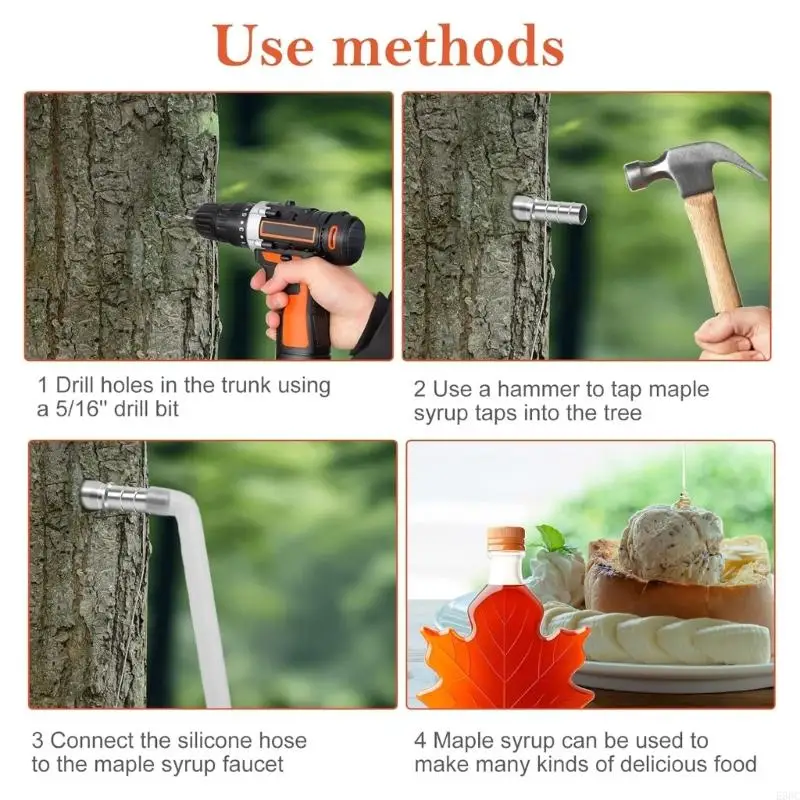 Use methods

1 Drill holes in the trunk using a 5/16'' drill bit

2 Use a hammer to tap maple syrup taps into the tree

3 Connect the silicone hose to the maple syrup faucet

4 Maple syrup can be used to make many kinds of delicious food