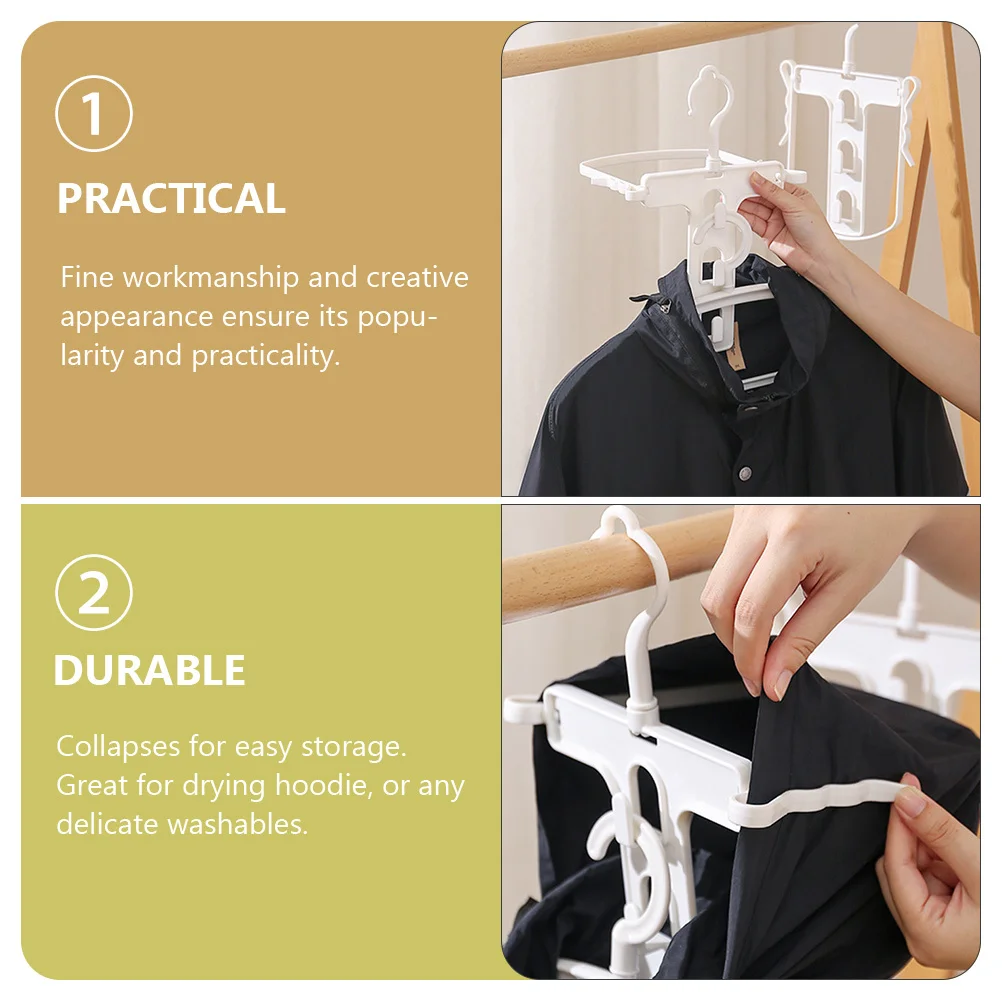 1

PRACTICAL

Fine workmanship and creative appearance ensure its popularity and practicality.

2

DURABLE

Collapses for easy storage. Great for drying hoodie, or any delicate washables.