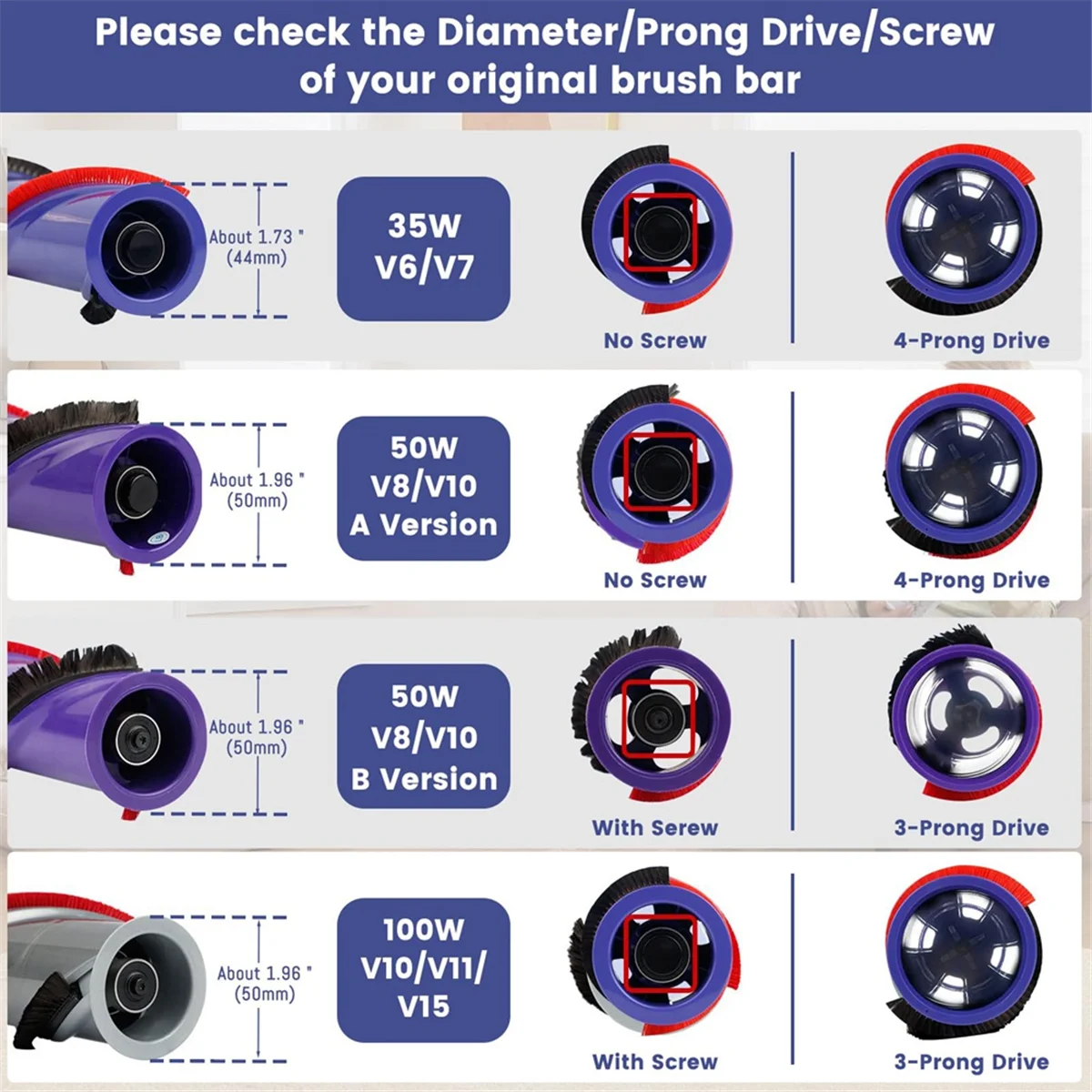 Please check the Diameter/Prong Drive/Screw of your original brush bar

About 1.73 " (44mm)

35W V6/V7

No Screw

4-Prong Drive

About 1.96 " (50mm)

50W V8/V10 A Version

No Screw

4-Prong Drive

About 1.96 " (50mm)

50W V8/V10 B Version

With Screw

3-Prong Drive

About 1.96 " (50mm)

100W V10/V11/ V15

With Screw

3-Prong Drive