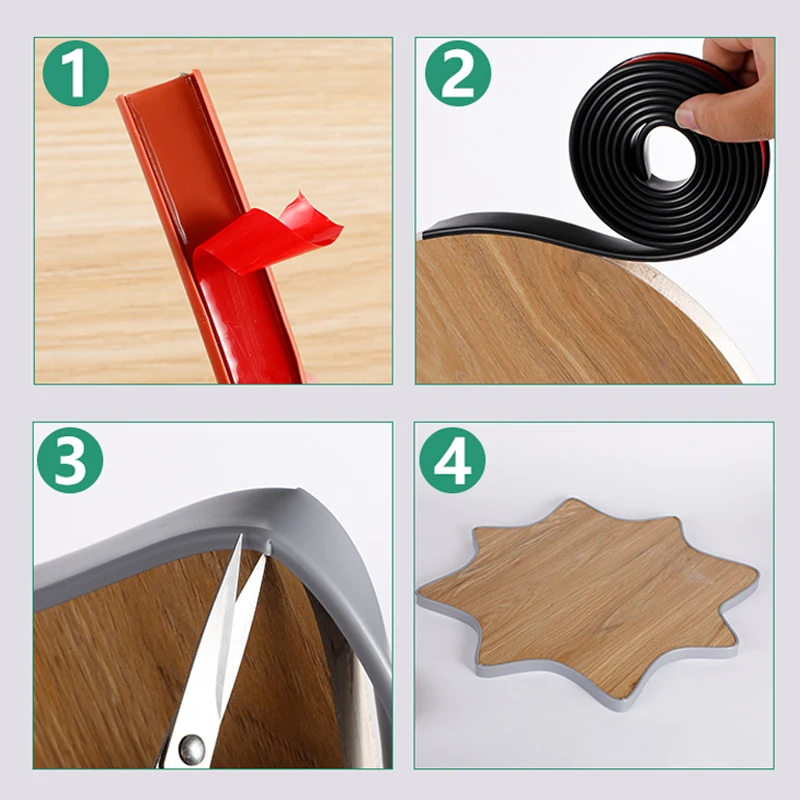 1

2

3

4