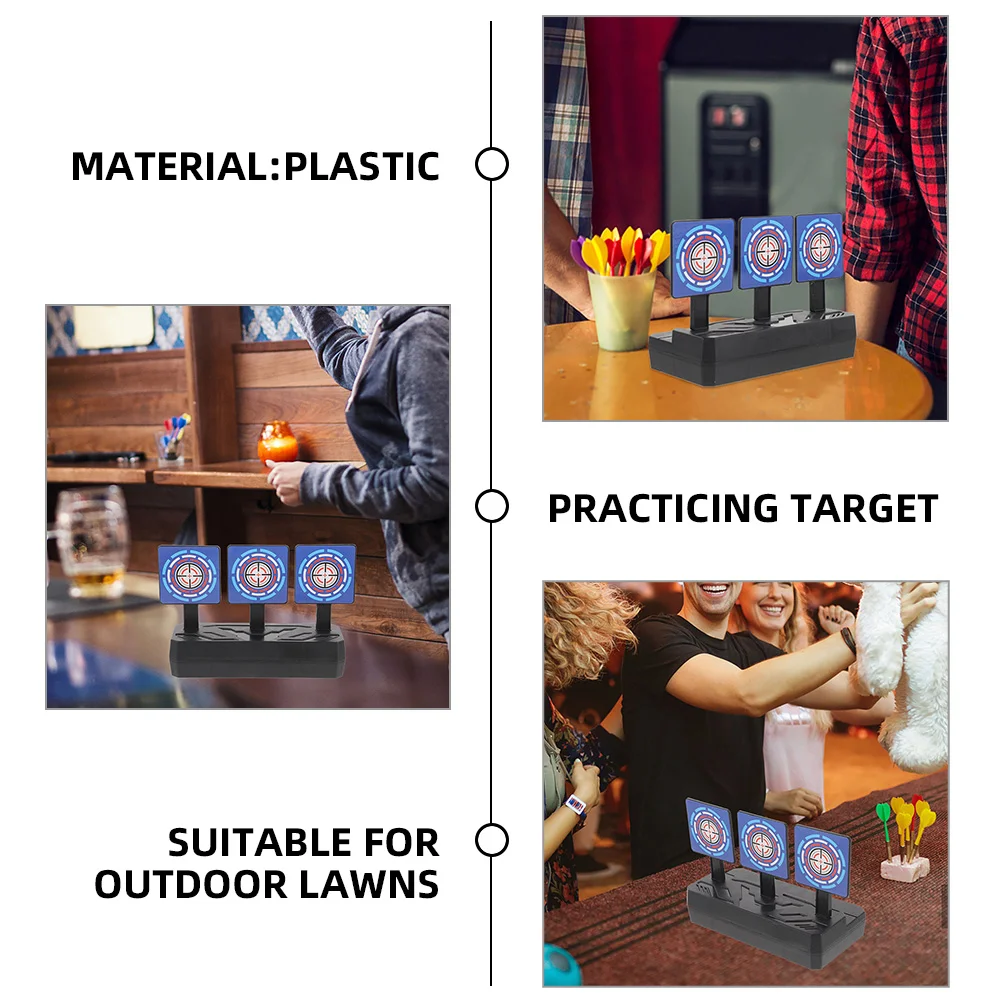 MATERIAL:PLASTIC

PRACTICING TARGET

SUITABLE FOR OUTDOOR LAWNS