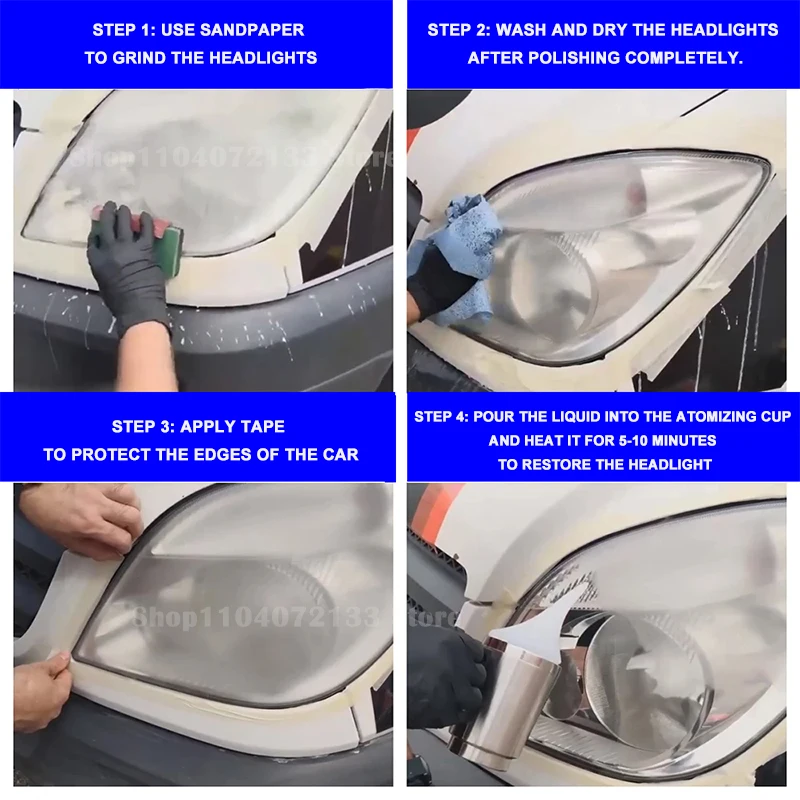 STEP 1: USE SANDPAPER TO GRIND THE HEADLIGHTS

Shop1104072133 Store

STEP 2: WASH AND DRY THE HEADLIGHTS AFTER POLISHING COMPLETELY.

STEP 3: APPLY TAPE TO PROTECT THE EDGES OF THE CAR

Shop1104072133 Store

STEP 4: POUR THE LIQUID INTO THE ATOMIZING CUP AND HEAT IT FOR 5-10 MINUTES TO RESTORE THE HEADLIGHT