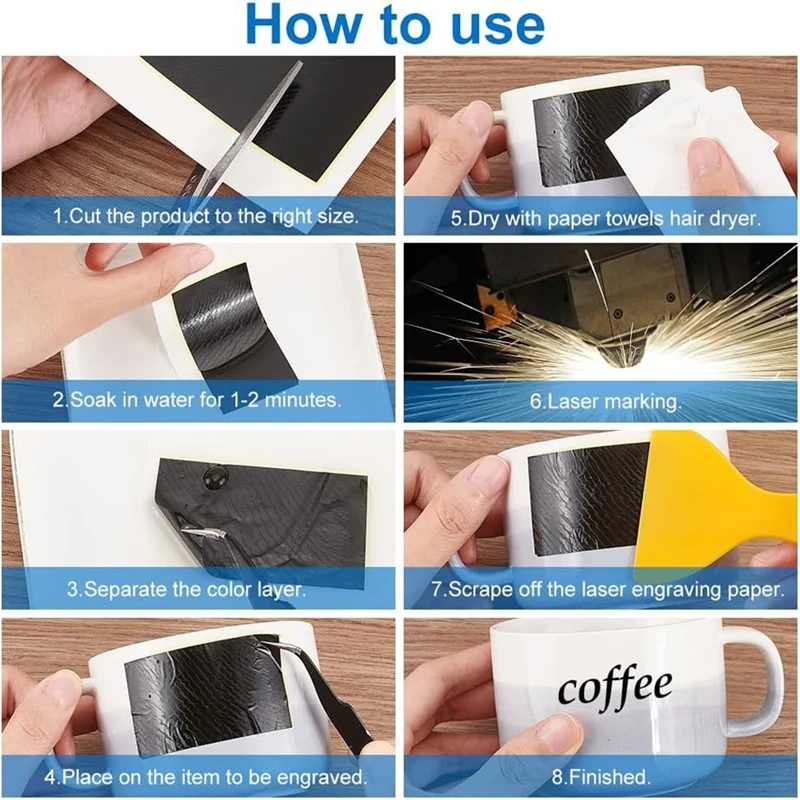 How to use

1.Cut the product to the right size.

2.Soak in water for 1-2 minutes.

3.Separate the color layer.

4.Place on the item to be engraved.

5.Dry with paper towels hair dryer.

6.Laser marking.

7.Scrape off the laser engraving paper.

coffee

8.Finished.