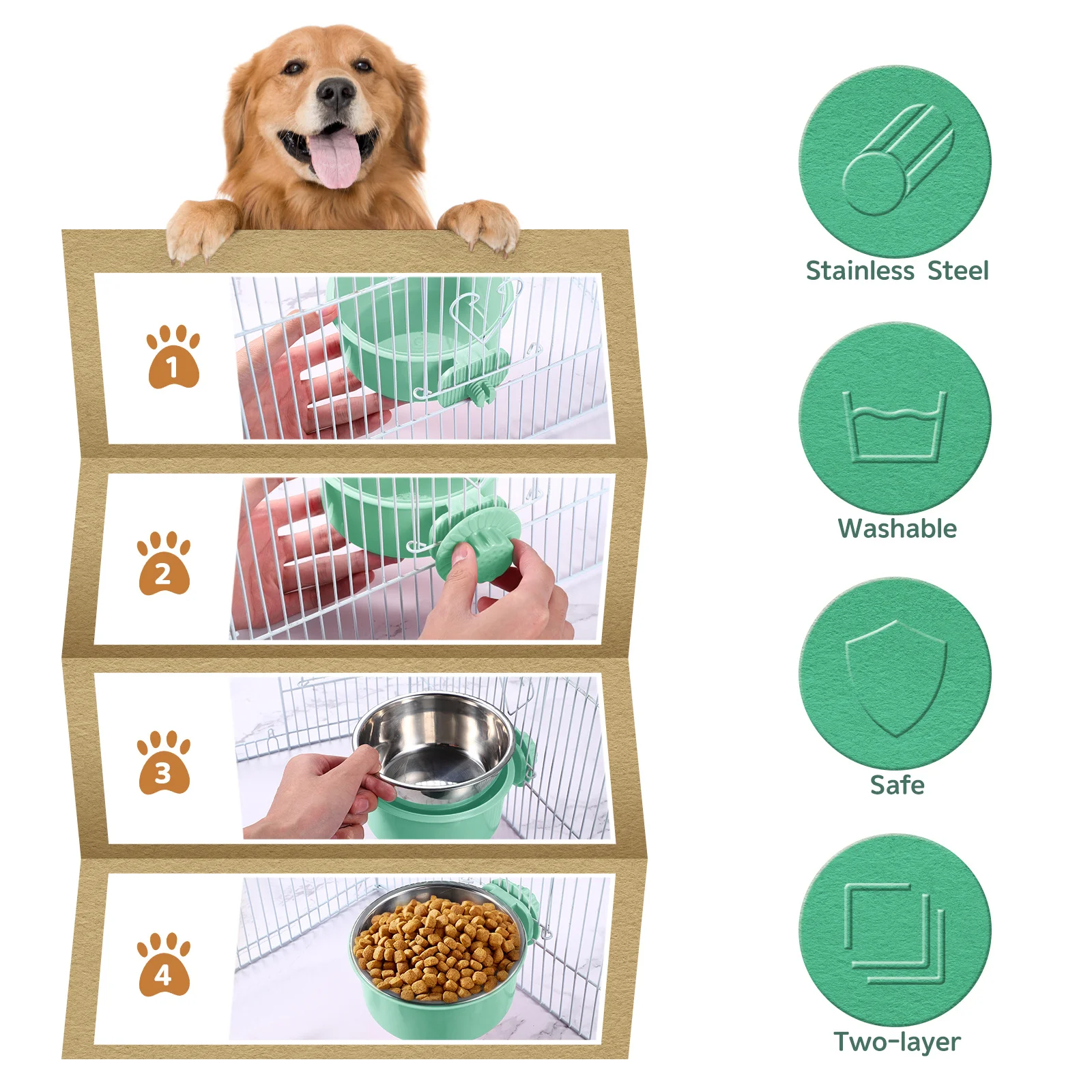 1

2

3

4

Stainless Steel

Washable

Safe

Two-layer