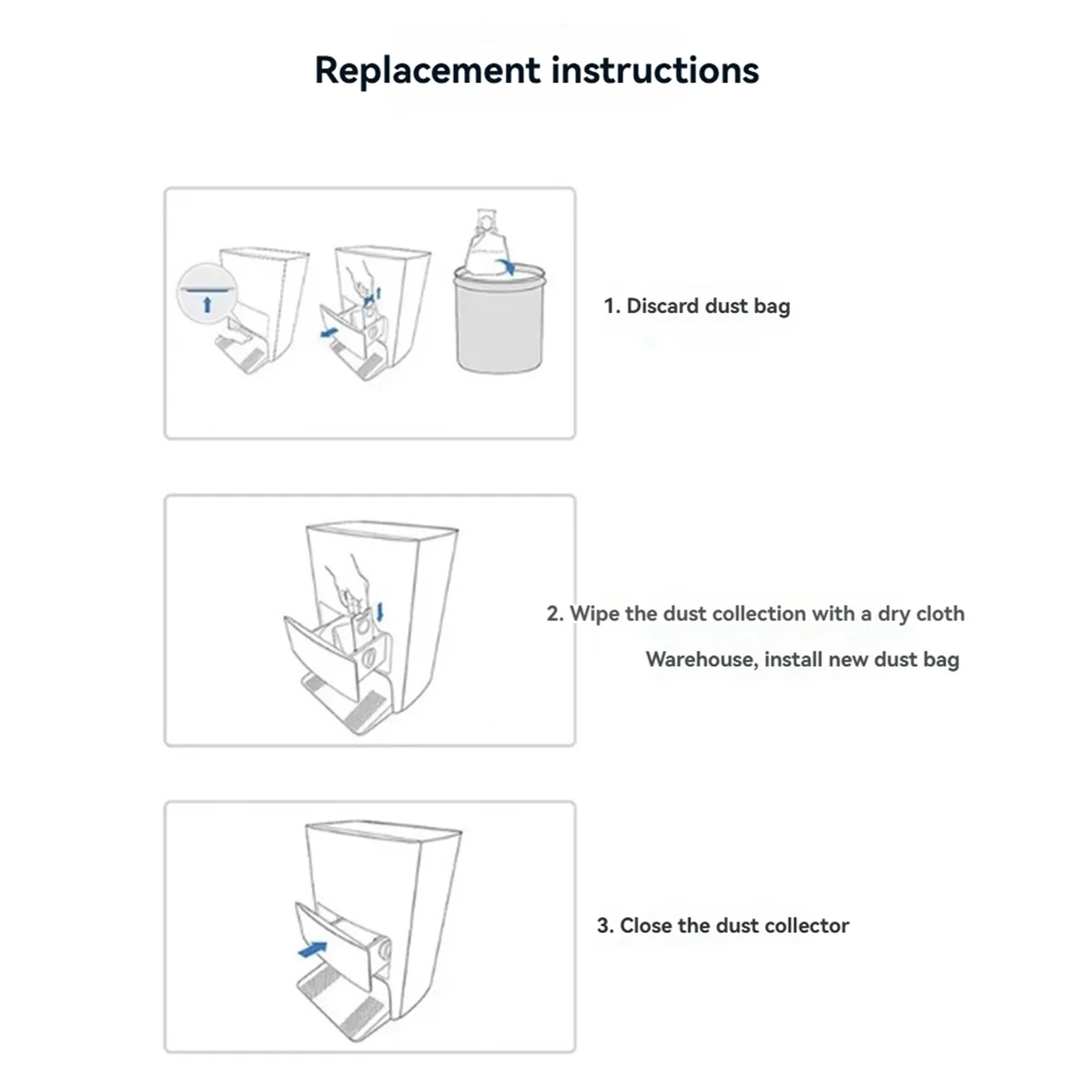 Replacement instructions

1. Discard dust bag

2. Wipe the dust collection with a dry cloth

Warehouse, install new dust bag

3. Close the dust collector