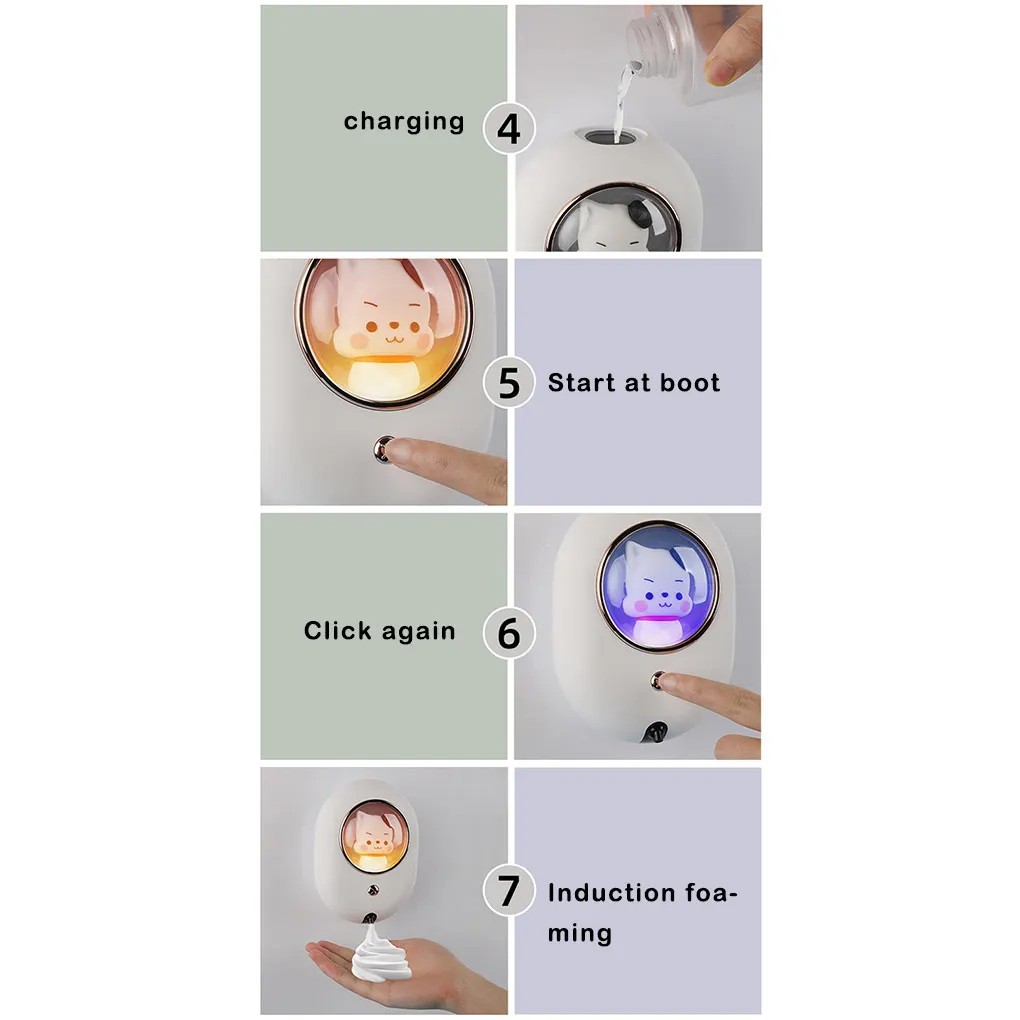 charging 4

5 Start at boot

Click again 6

7 Induction foaming