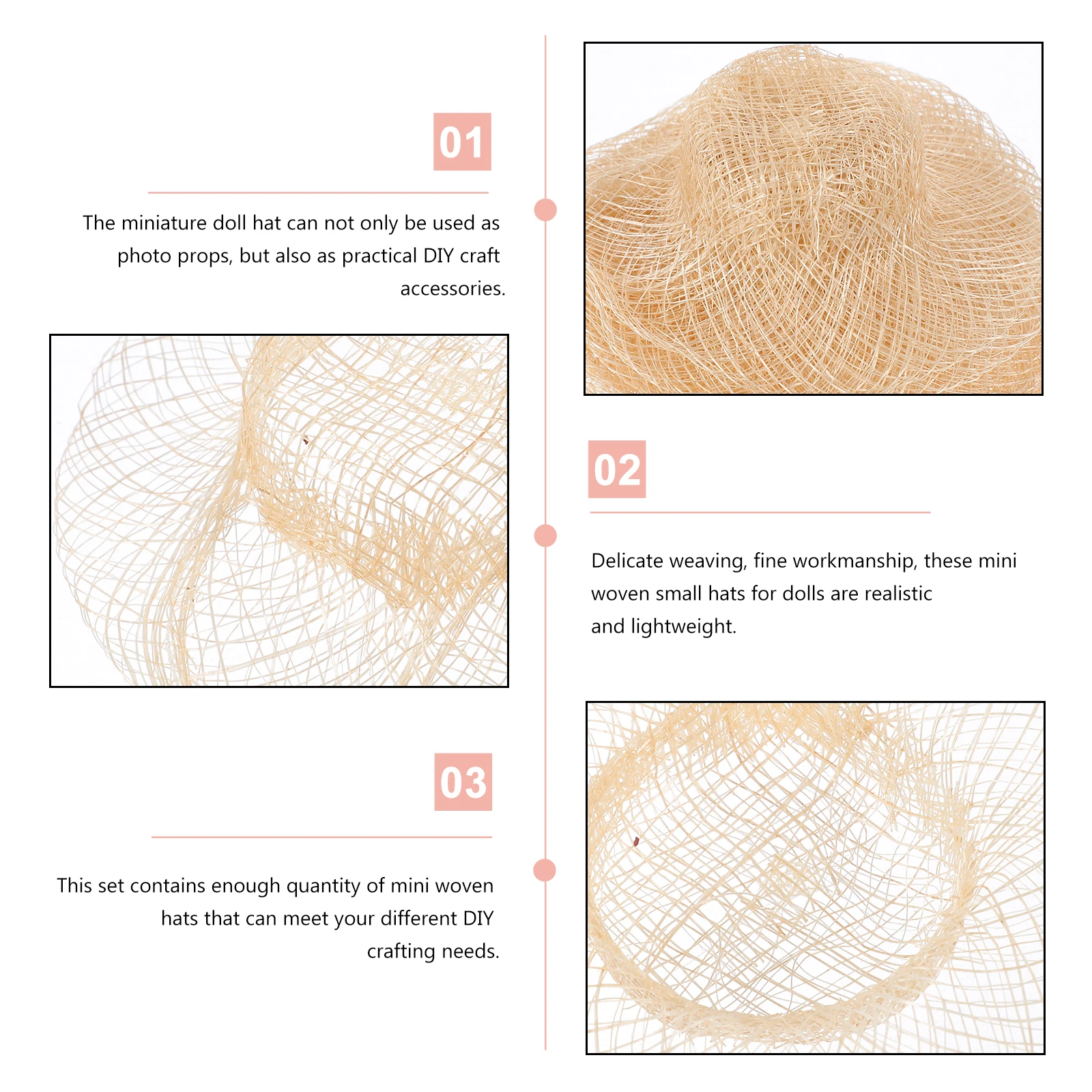 01

The miniature doll hat can not only be used as photo props, but also as practical DIY craft accessories.

02

Delicate weaving, fine workmanship, these mini woven small hats for dolls are realistic and lightweight.

03

This set contains enough quantity of mini woven hats that can meet your different DIY crafting needs.