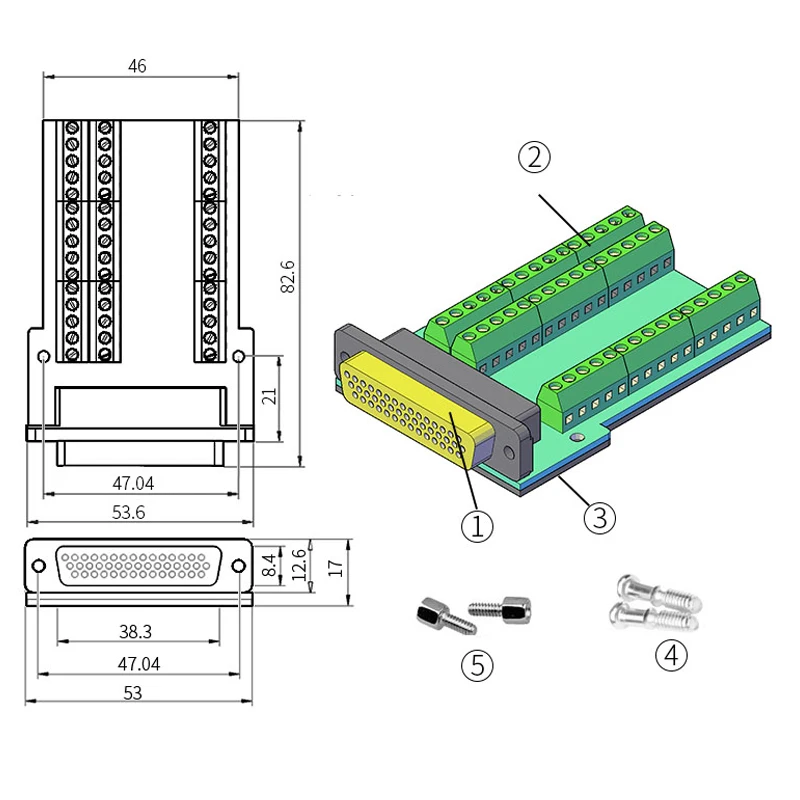 46

82.6

21

47.04

53.6

8.4

12.6

17

38.3

47.04

53

②

①

③

⑤

④