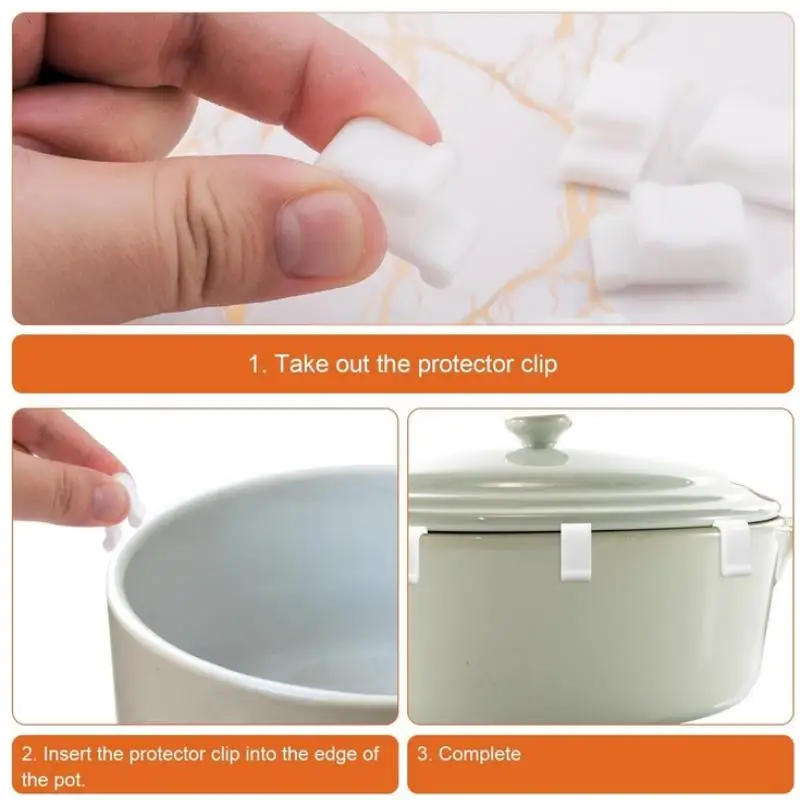 1. Take out the protector clip

2. Insert the protector clip into the edge of the pot.

3. Complete