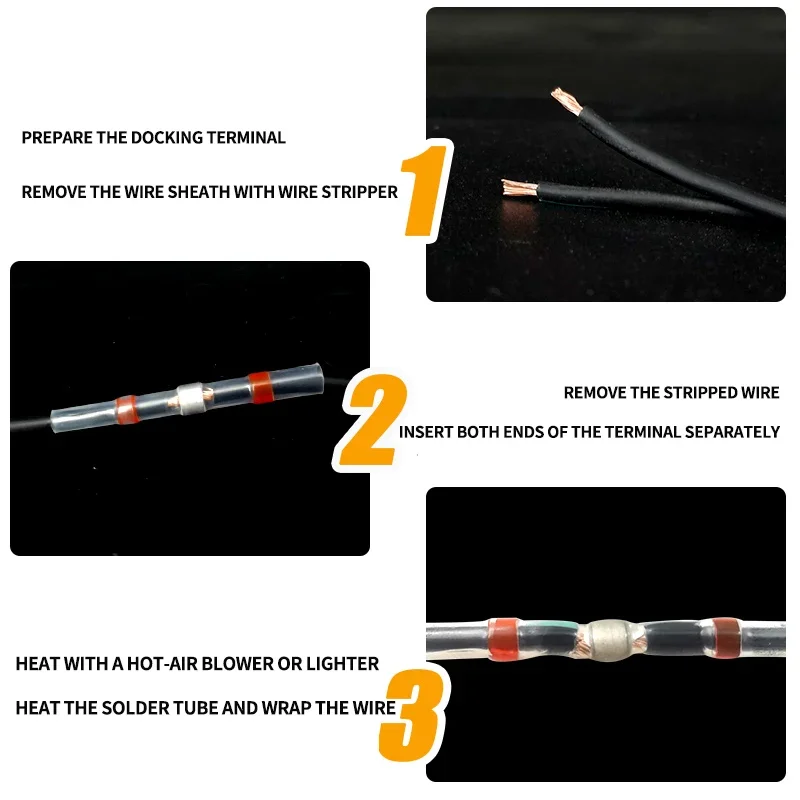 PREPARE THE DOCKING TERMINAL

REMOVE THE WIRE SHEATH WITH WIRE STRIPPER

1

2

REMOVE THE STRIPPED WIRE

INSERT BOTH ENDS OF THE TERMINAL SEPARATELY

HEAT WITH A HOT-AIR BLOWER OR LIGHTER

HEAT THE SOLDER TUBE AND WRAP THE WIRE

3