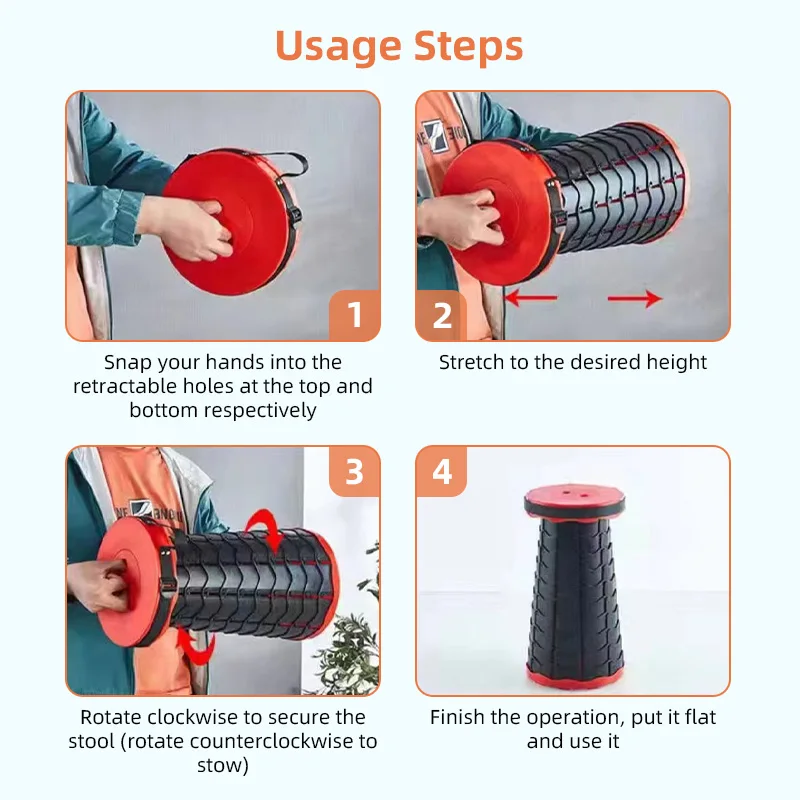 Usage Steps

1

Snap your hands into the retractable holes at the top and bottom respectively

2

Stretch to the desired height

3

Rotate clockwise to secure the stool (rotate counterclockwise to stow)

4

Finish the operation, put it flat and use it