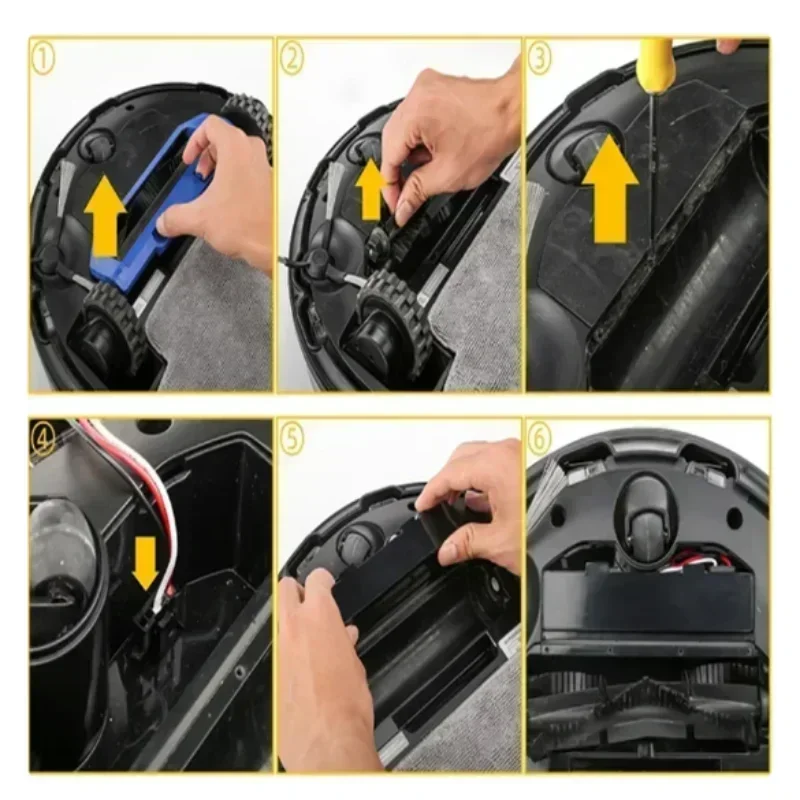 ①
②
③
④
⑤
⑥