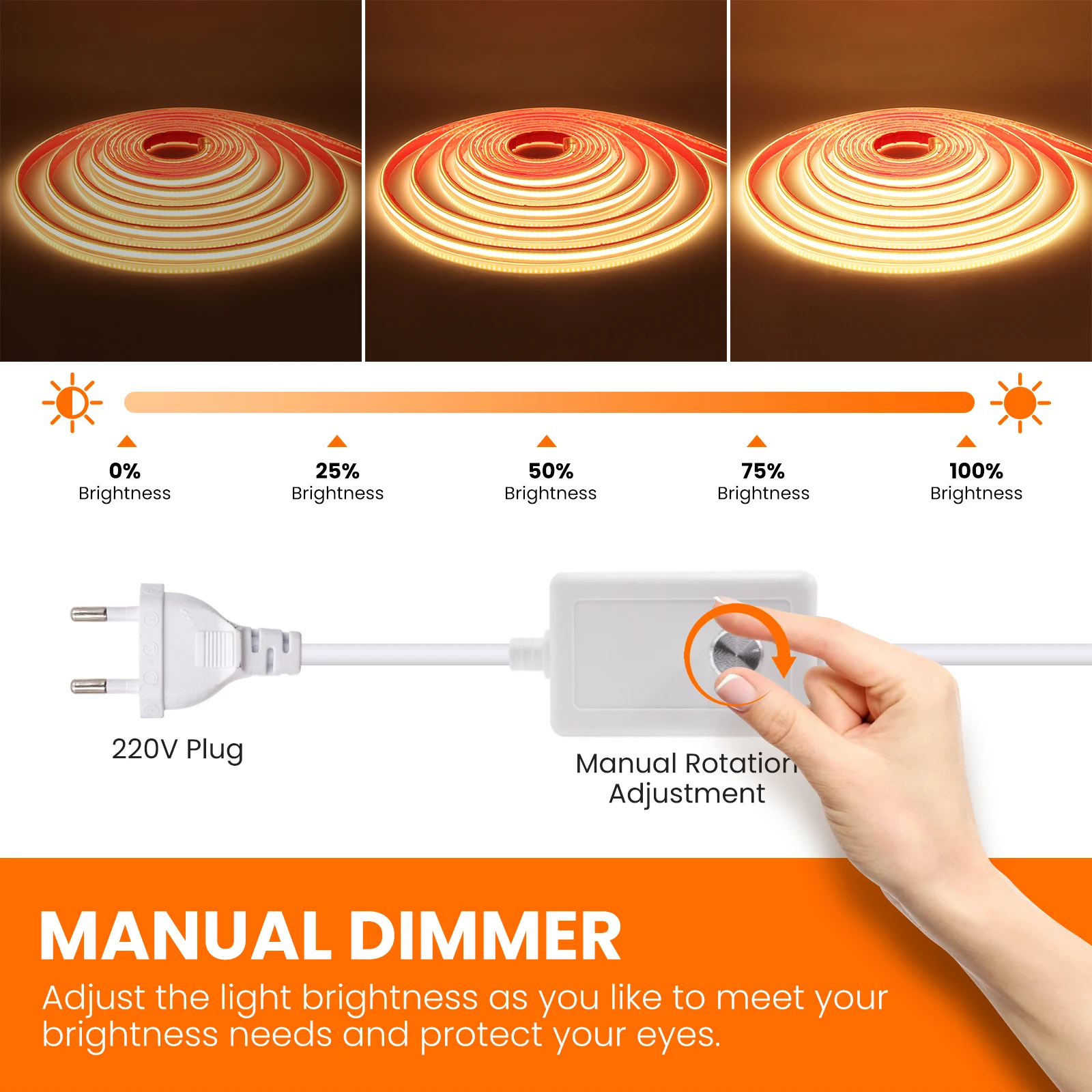 0%
Brightness

25%
Brightness

50%
Brightness

75%
Brightness

100%
Brightness

220V Plug

Manual Rotation
Adjustment

MANUAL DIMMER

Adjust the light brightness as you like to meet your brightness needs and protect your eyes.