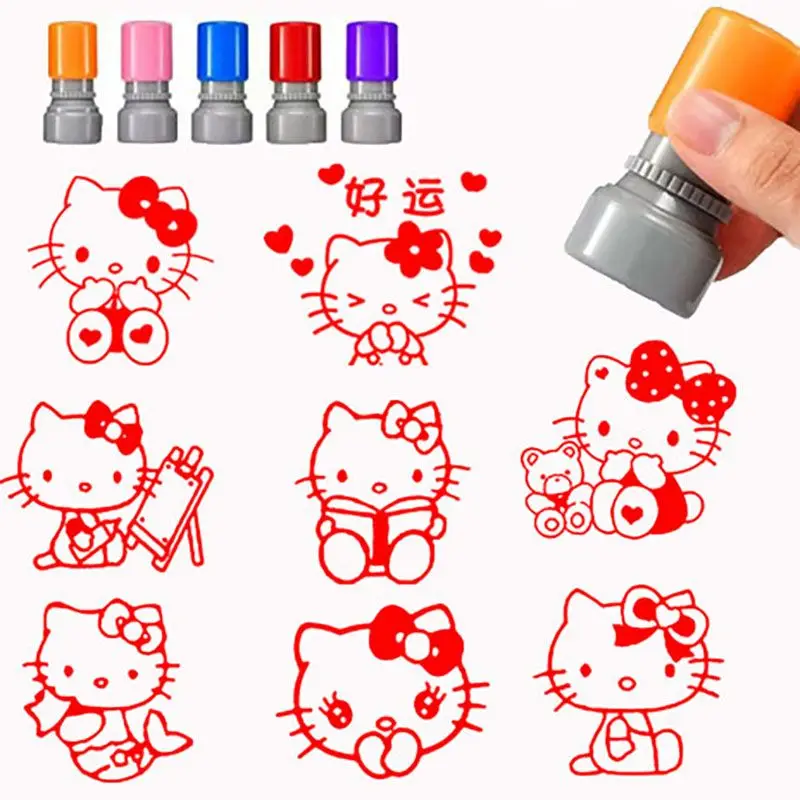 好运