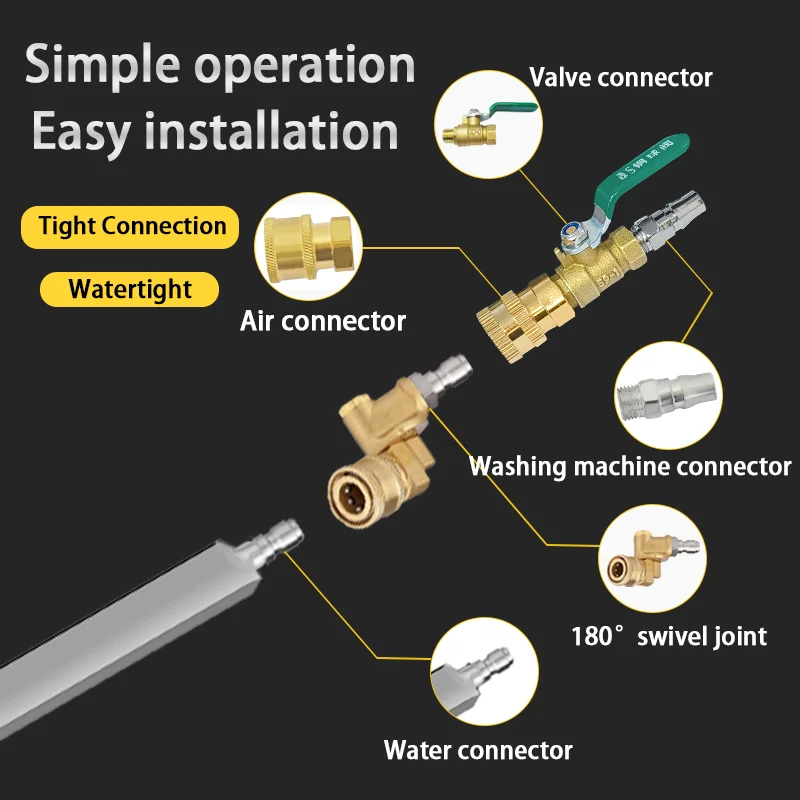 Simple operation
Easy installation

Valve connector

Tight Connection

Watertight

Air connector

Washing machine connector

180° swivel joint

Water connector