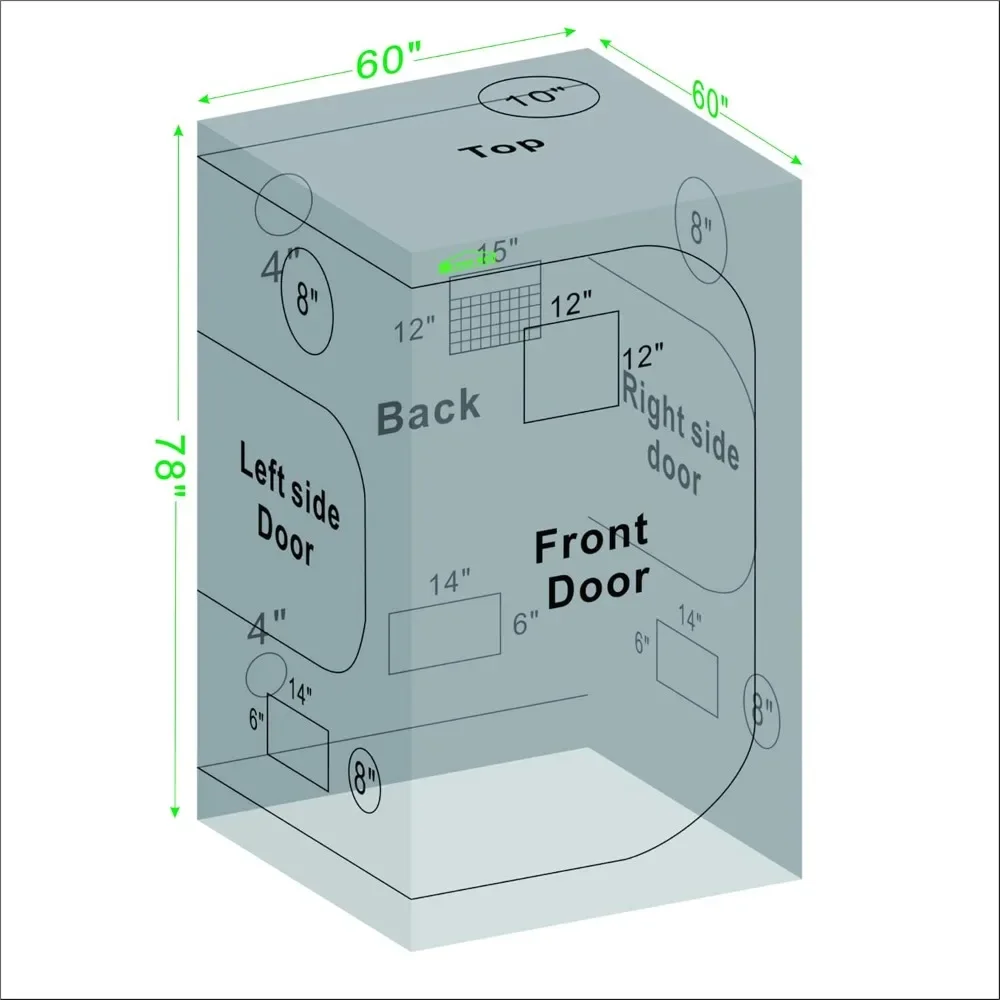 60"
60"
10"
Top
78"
8"
4"
8"
15"
12"
12"
12"
Back
Right side door
Left side Door
Front Door
14"
6"
14"
6"
4"
14"
6"
8"
8"