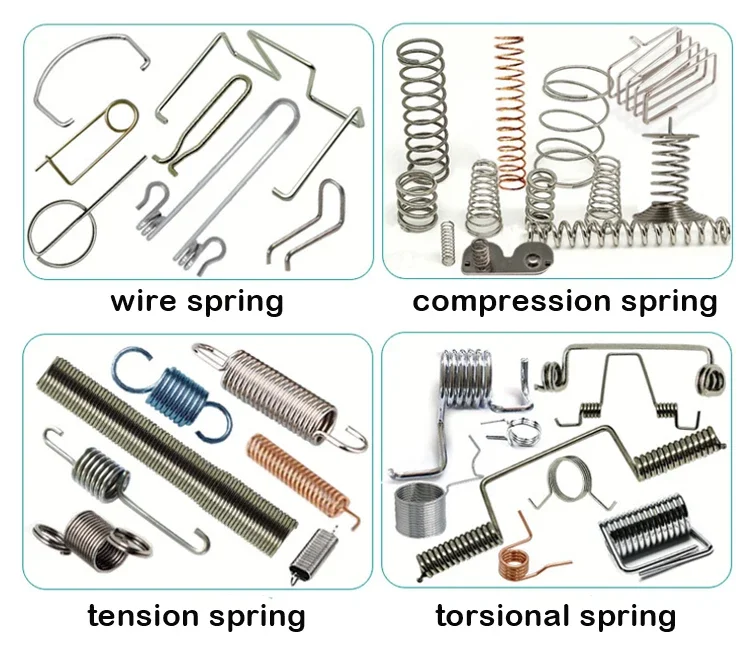 wire spring

compression spring

tension spring

torsional spring