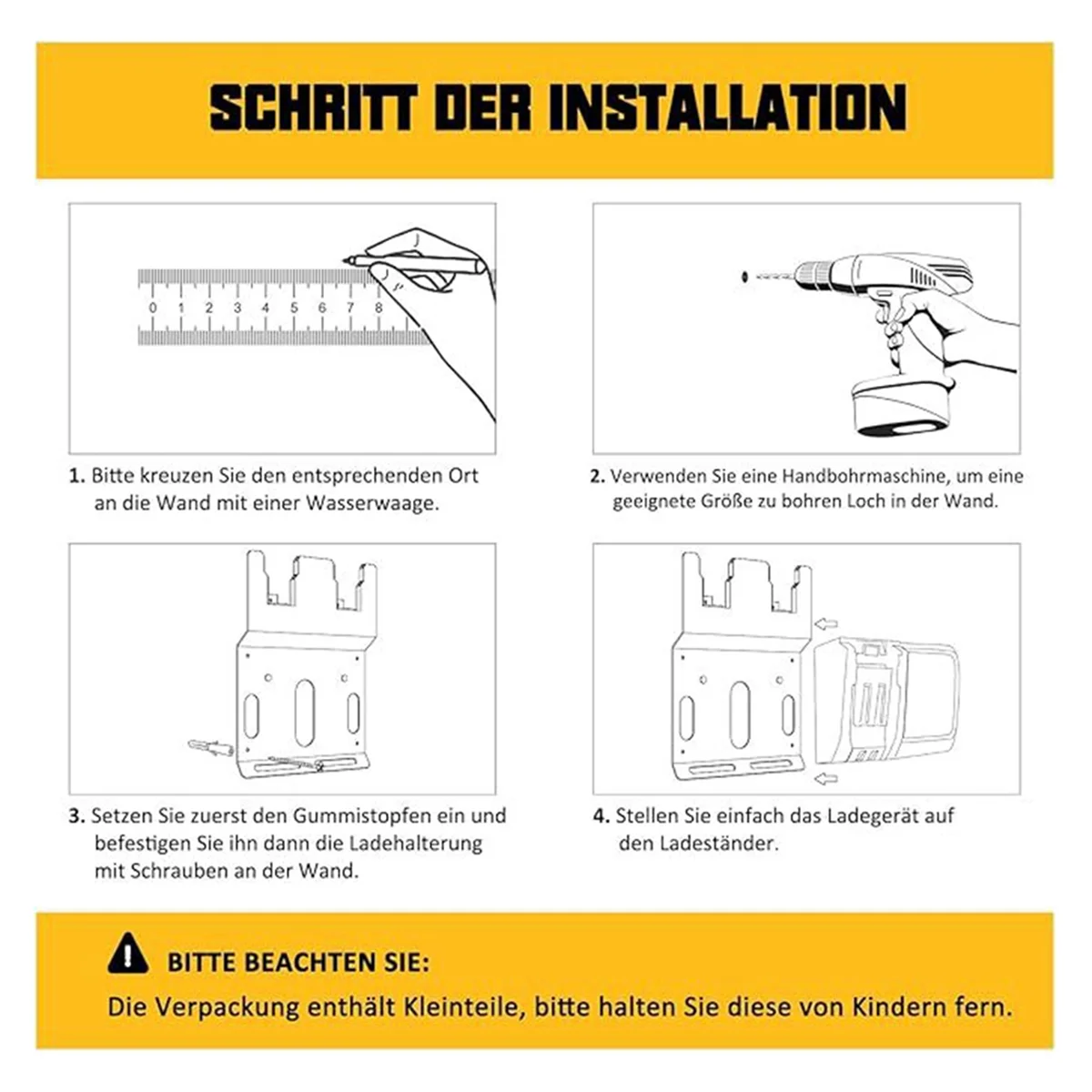 SCHRITT DER INSTALLATION

0 1 2 3 4 5 6 7 8

1. Bitte kreuzen Sie den entsprechenden Ort an die Wand mit einer Wasserwaage.

2. Verwenden Sie eine Handbohrmaschine, um eine geeignete Größe zu bohren Loch in der Wand.

3. Setzen Sie zuerst den Gummistopfen ein und befestigen Sie ihn dann die Ladehalterung mit Schrauben an der Wand.

4. Stellen Sie einfach das Ladegerät auf den Ladeständer.

BITTE BEACHTEN SIE:

Die Verpackung enthält Kleinteile, bitte halten Sie diese von Kindern fern.