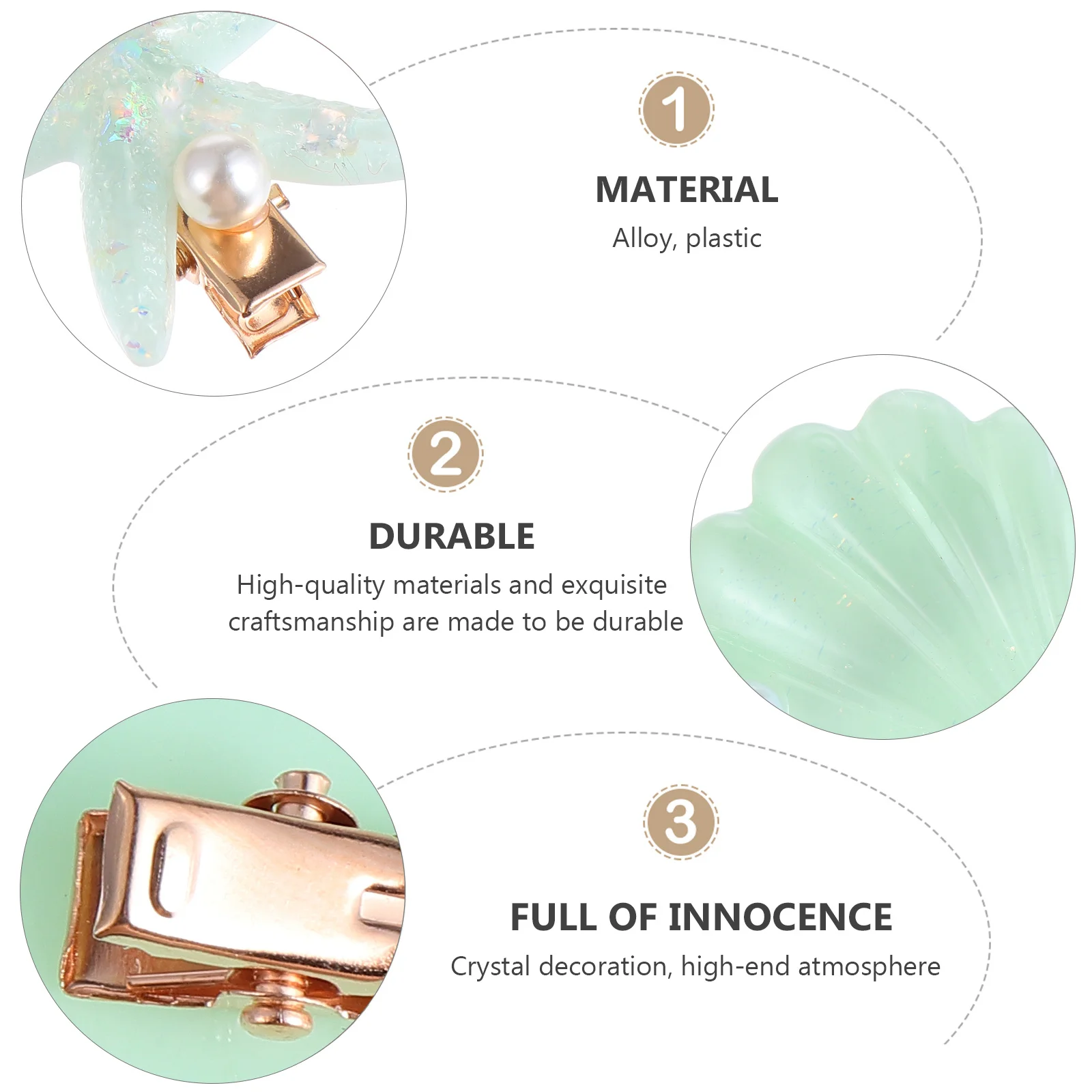 1

MATERIAL

Alloy, plastic

2

DURABLE

High-quality materials and exquisite craftsmanship are made to be durable

3

FULL OF INNOCENCE

Crystal decoration, high-end atmosphere