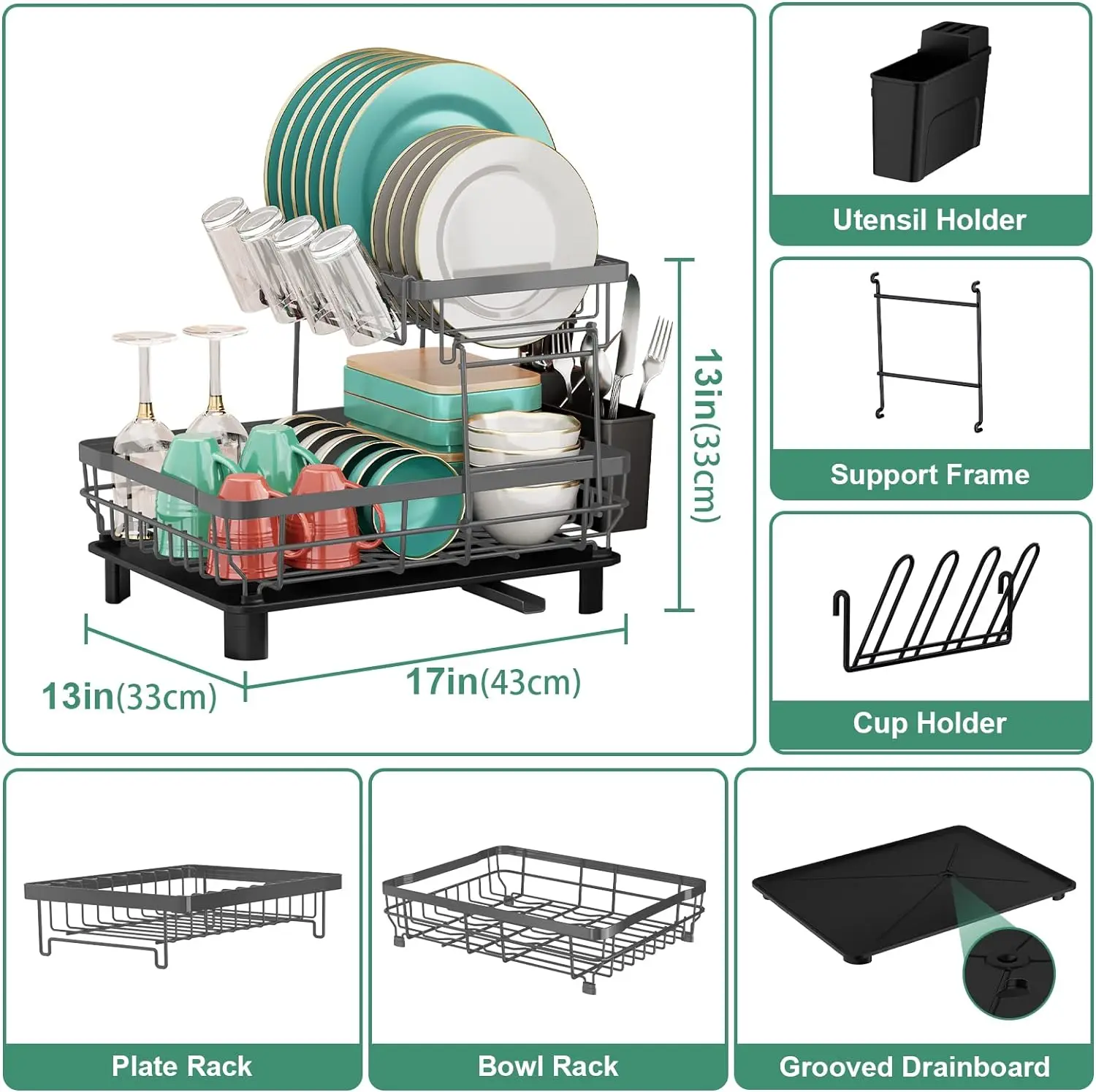 13in(33cm)

13in(33cm)

17in(43cm)

Utensil Holder

Support Frame

Cup Holder

Plate Rack

Bowl Rack

Grooved Drainboard