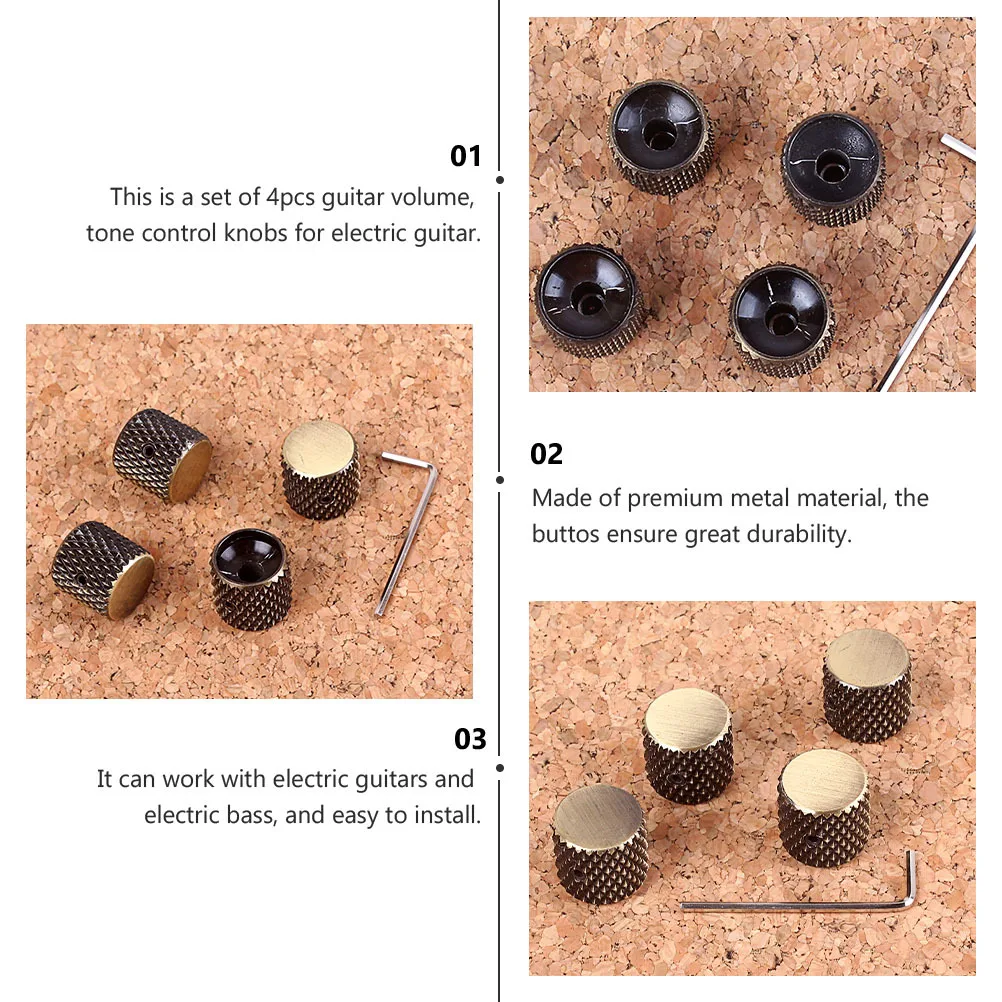 01
This is a set of 4pcs guitar volume, tone control knobs for electric guitar.

02
Made of premium metal material, the buttos ensure great durability.

03
It can work with electric guitars and electric bass, and easy to install.