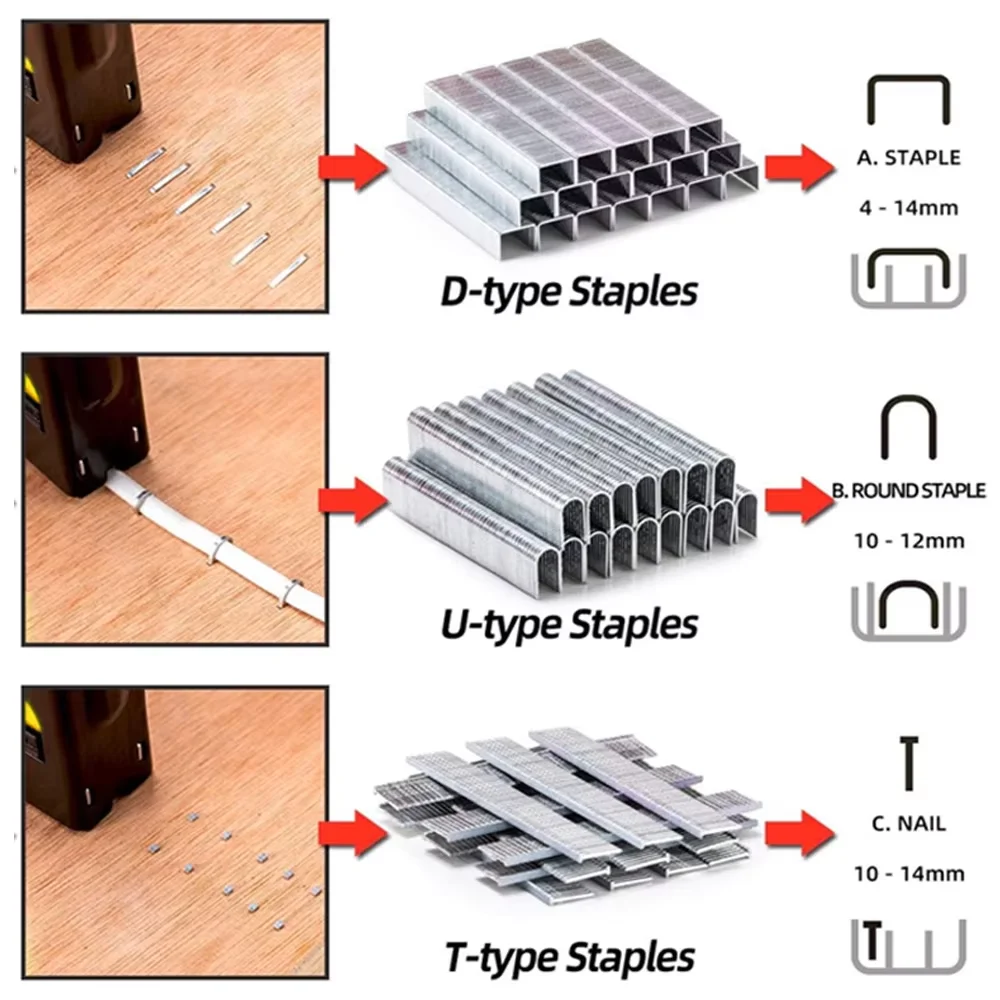 D-type Staples

A. STAPLE

4 - 14mm

U-type Staples

B. ROUND STAPLE

10 - 12mm

T-type Staples

C. NAIL

10 - 14mm